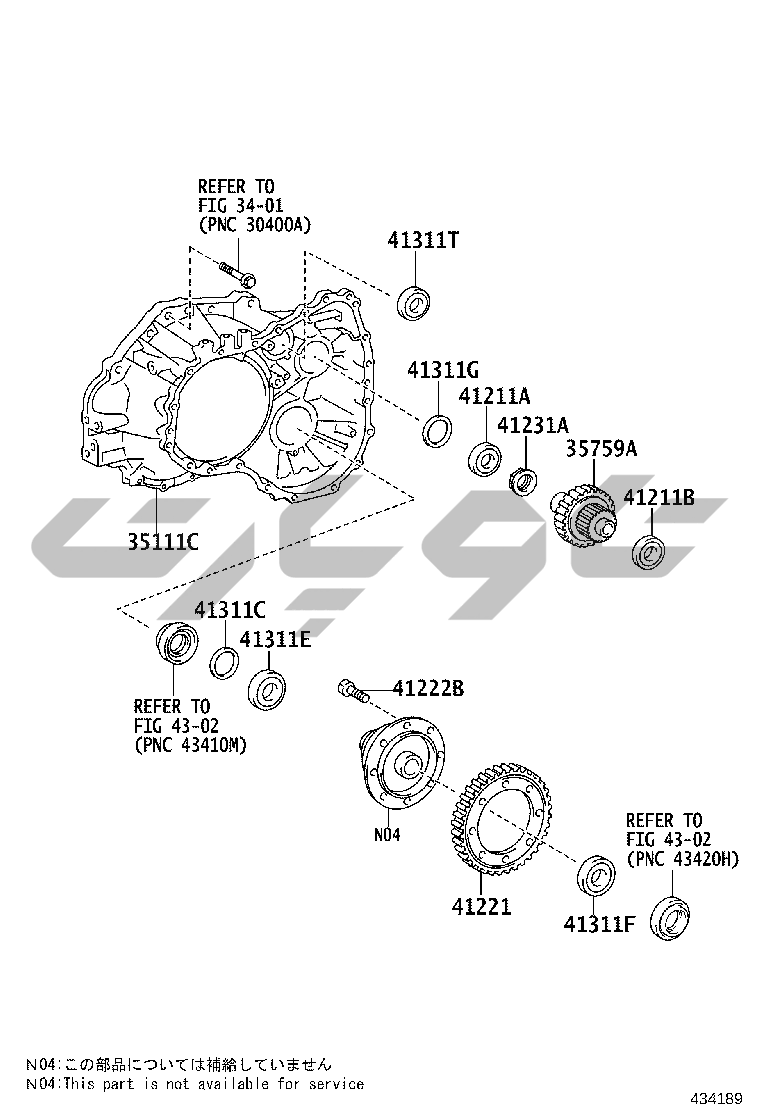 REFER TO
FIG 34-01
(PNC 30400A)

41311T

41311G

41211A

41231A

35759A

41211B

35111C

41311C

41311E

REFER TO
FIG 43-02
(PNC 43410M)

41222B

N04

41221

REFER TO
FIG 43-02
(PNC 43420H)

41311F

N04:この部品については補給していません
N04:This part is not available for service

434189