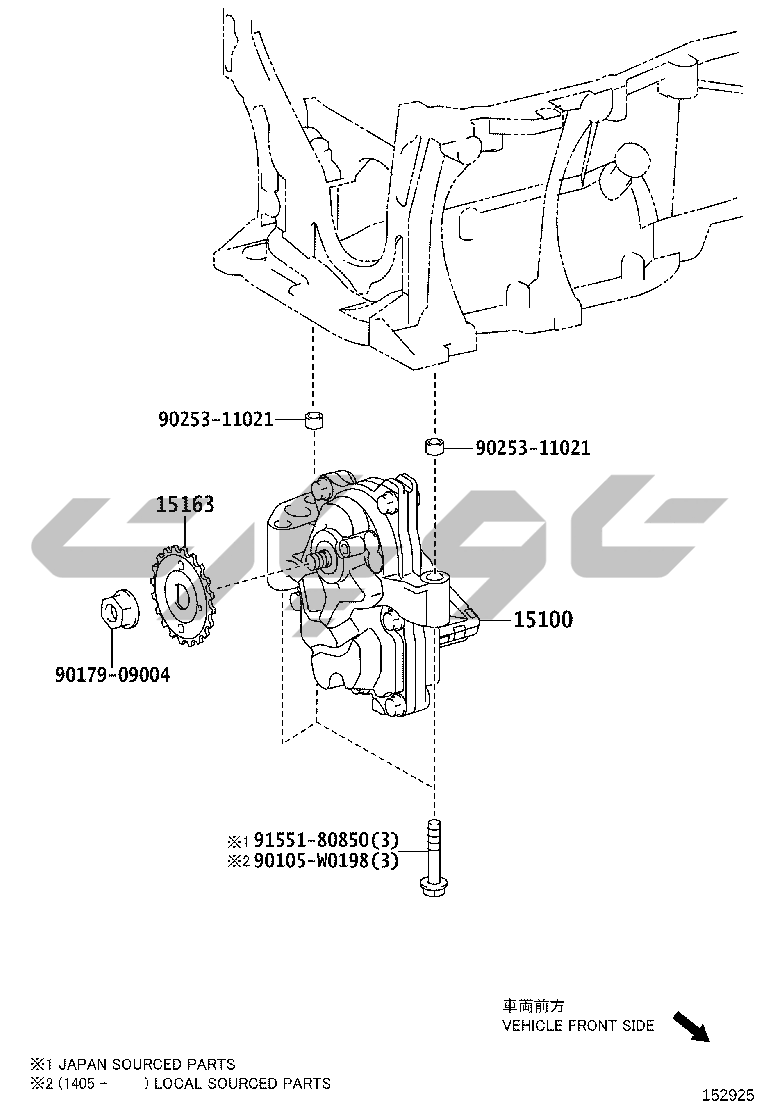 90253-11021

90253-11021

15163

15100

90179-09004

※1 91551-80850(3)
※2 90105-W0198(3)

車両前方
VEHICLE FRONT SIDE

※1 JAPAN SOURCED PARTS
※2 (1405 - ) LOCAL SOURCED PARTS

152925