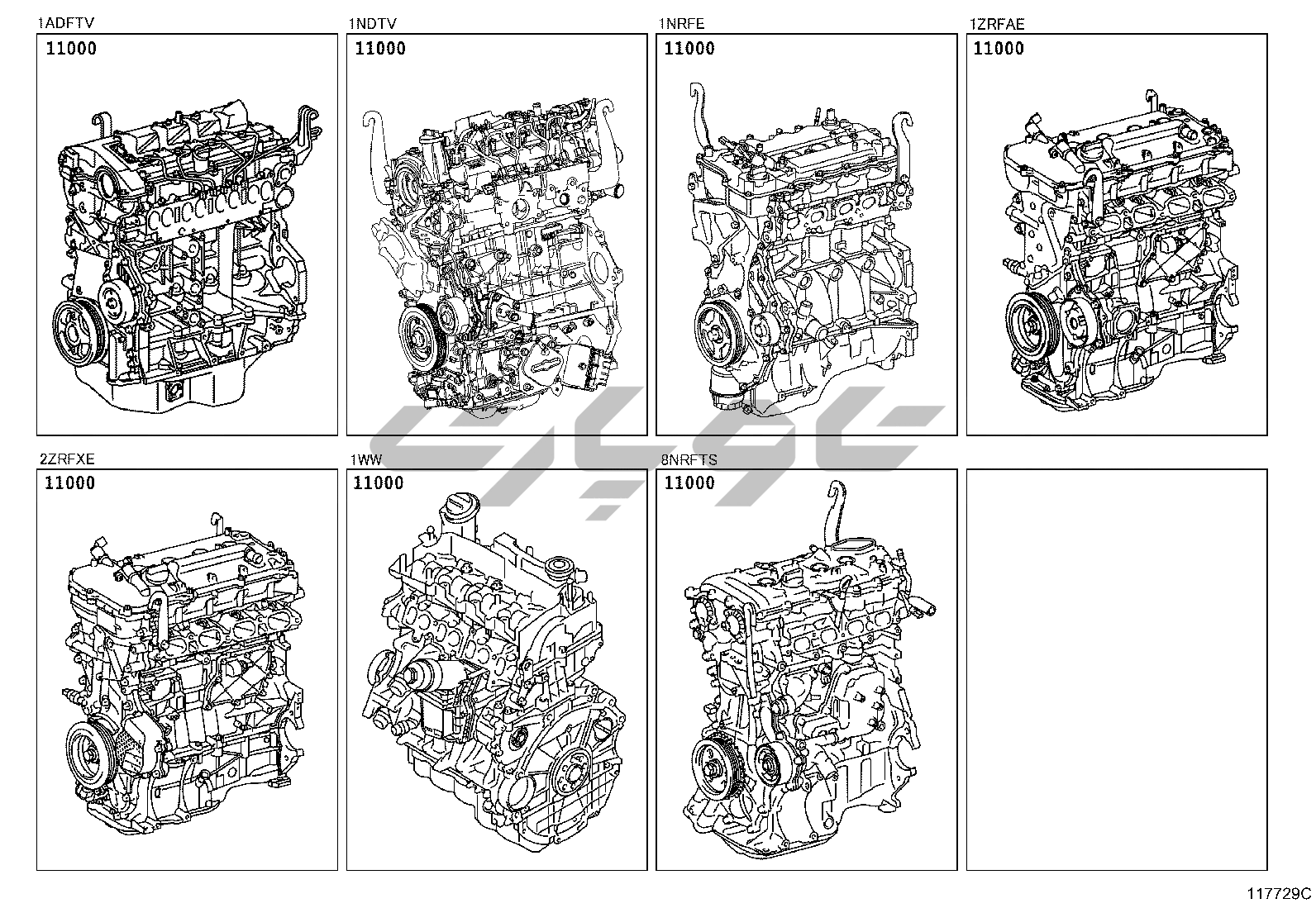 1ADFTV
11000

1NDTV
11000

1NRFE
11000

1ZRFAE
11000

2ZRFXE
11000

1WW
11000

8NRFTS
11000

117729C