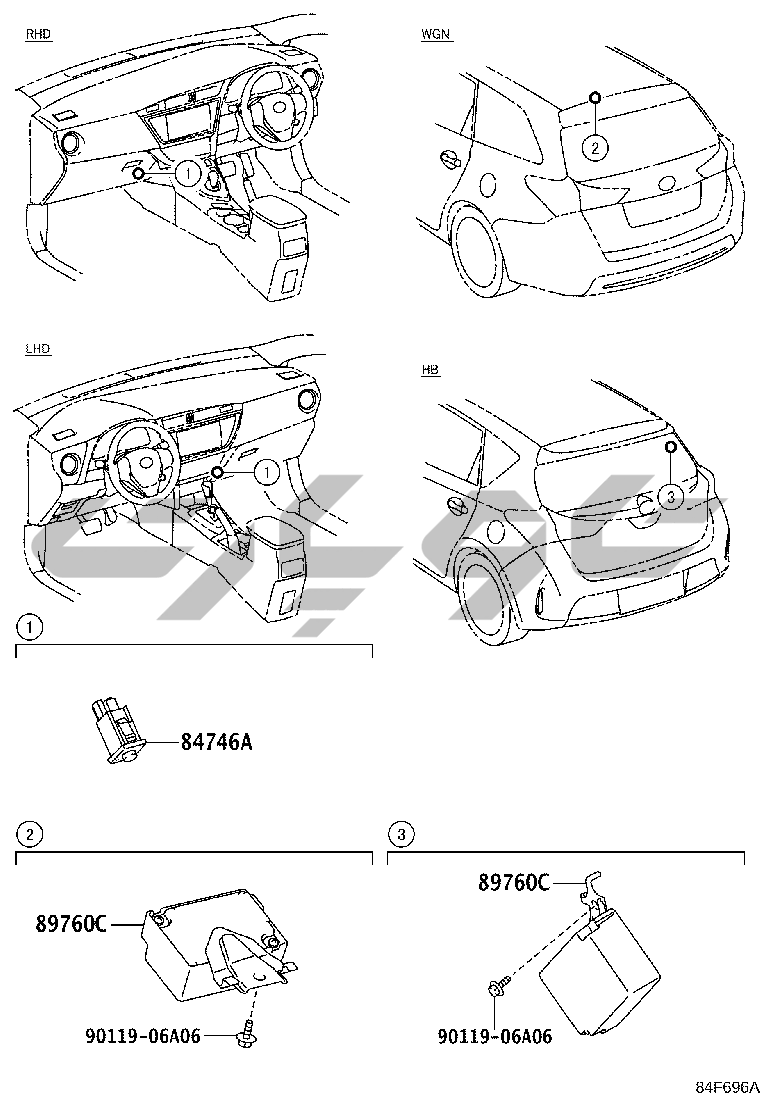 RHD

1

WGN

2

LHD

1

HB

3

1

84746A

2

89760C

90119-06A06

3

89760C

90119-06A06

84F696A