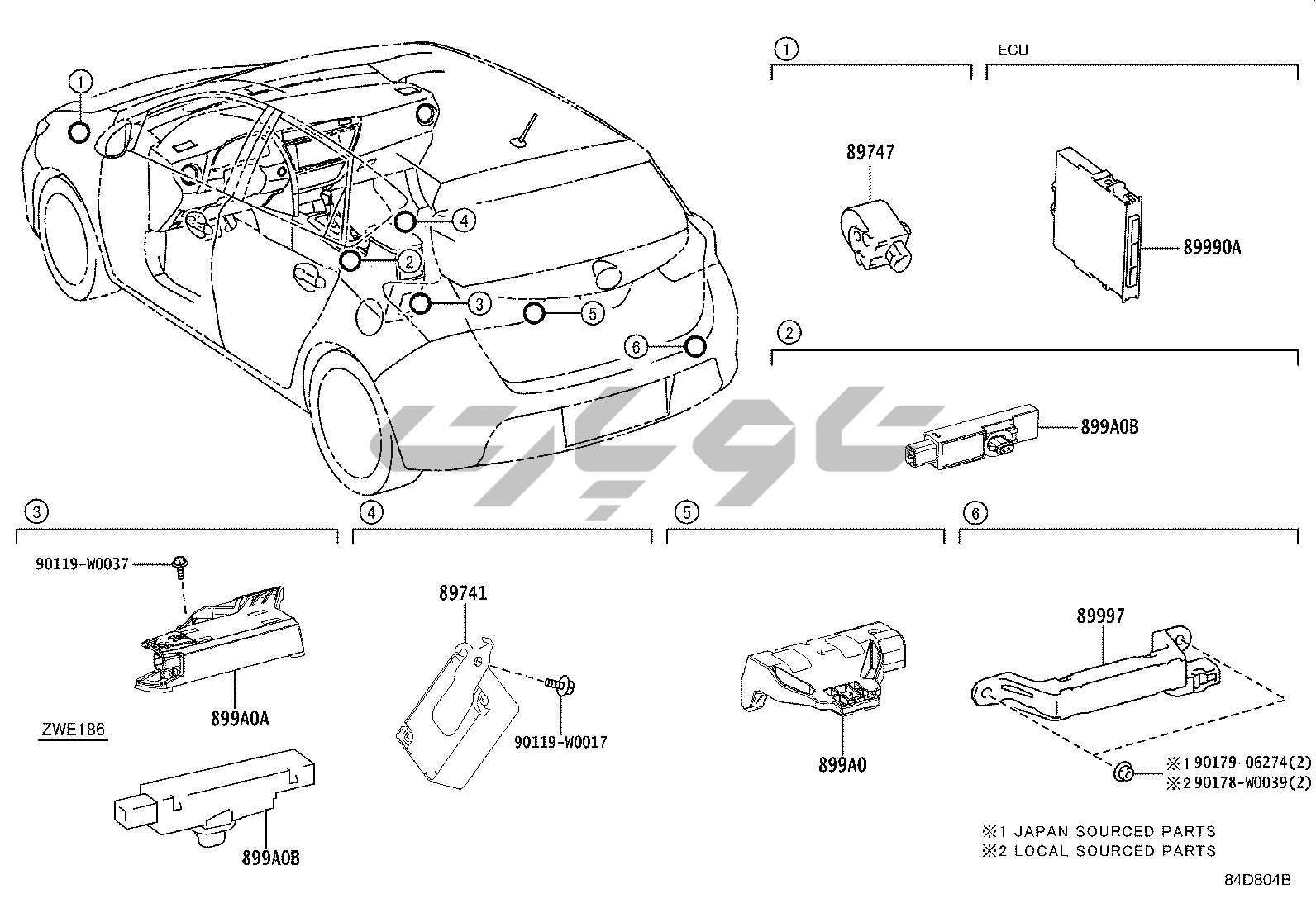 1
4
2
3
5
6

1
ECU
89747
89990A

2
899A0B

3
90119-W0037
899A0A
ZWE186
899A0B

4
89741
90119-W0017

5
899A0

6
89997
※1 90179-06274(2)
※2 90178-W0039(2)

※1 JAPAN SOURCED PARTS
※2 LOCAL SOURCED PARTS

84D804B