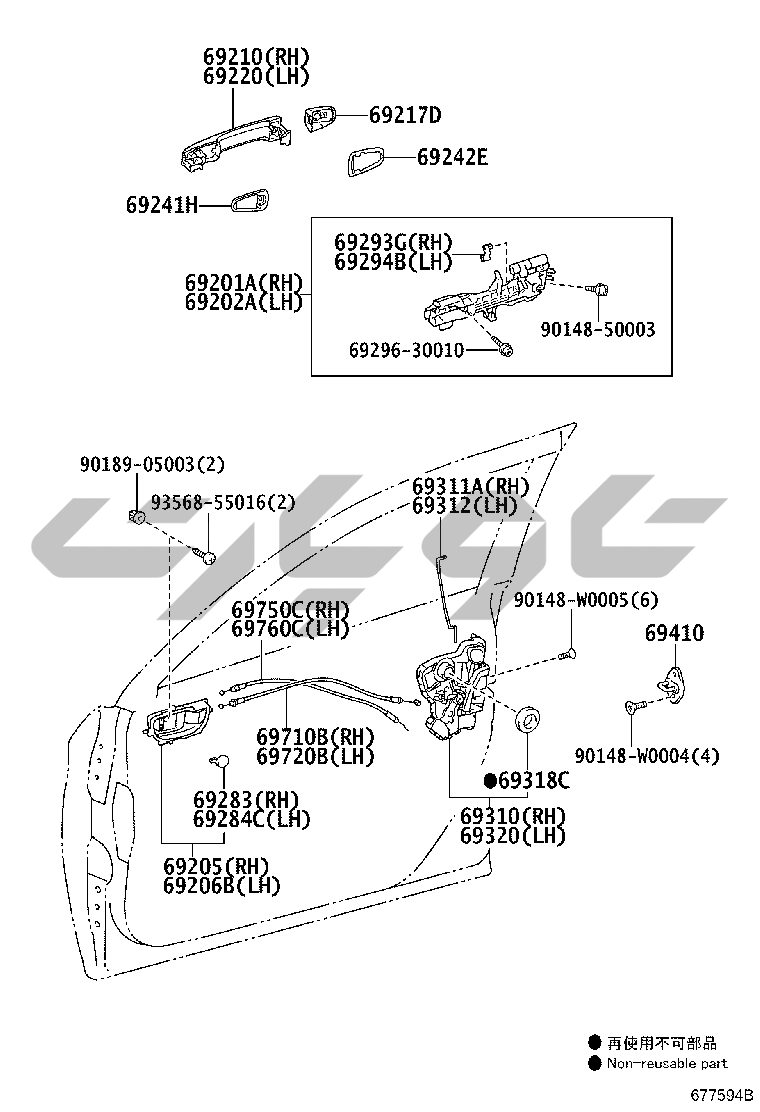 69210(RH)
69220(LH)
69217D
69242E
69241H
69293G(RH)
69294B(LH)
69201A(RH)
69202A(LH)
90148-50003
69296-30010
90189-05003(2)
93568-55016(2)
69311A(RH)
69312(LH)
69750C(RH)
69760C(LH)
90148-W0005(6)
69410
69710B(RH)
69720B(LH)
90148-W0004(4)
●69318C
69283(RH)
69284C(LH)
69310(RH)
69320(LH)
69205(RH)
69206B(LH)
● 再使用不可部品
● Non-reusable part
677594B