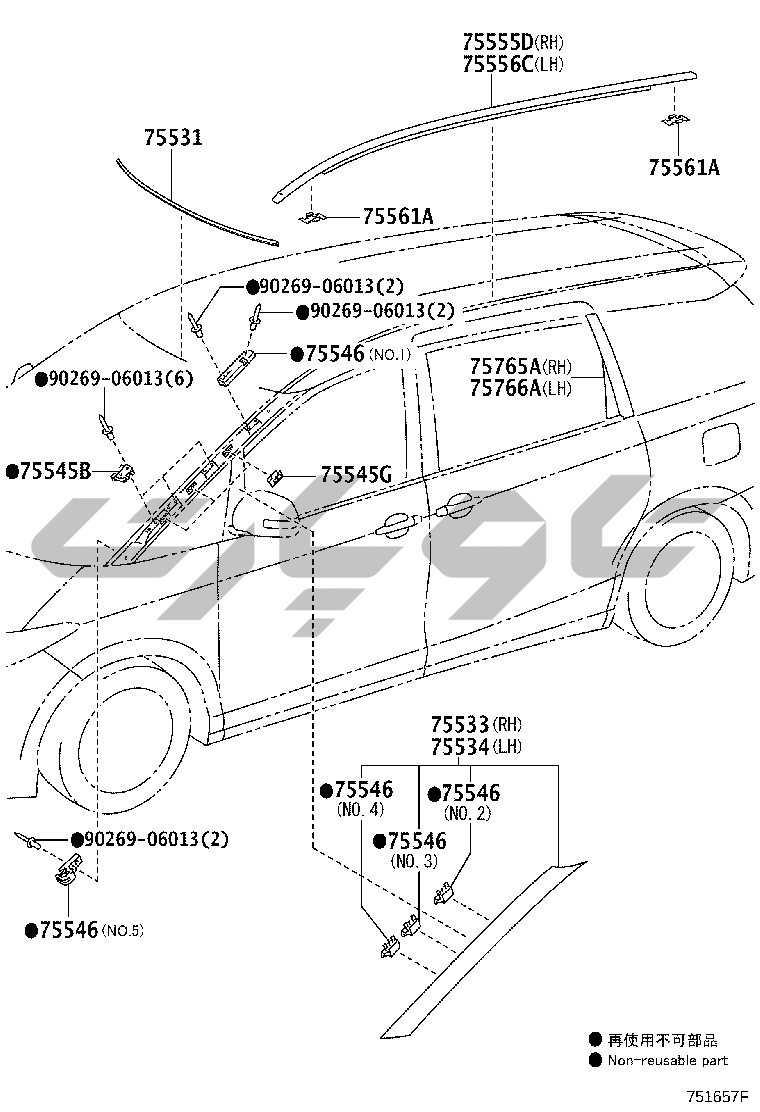 75555D(RH)
75556C(LH)

75531

75561A

75561A

●90269-06013(2)

●90269-06013(2)

●75546(NO.1)

●90269-06013(6)

75765A(RH)
75766A(LH)

●75545B

75545G

75533(RH)
75534(LH)

●75546
(NO.4)

●75546
(NO.2)

●75546
(NO.3)

●90269-06013(2)

●75546(NO.5)

● 再使用不可部品
● Non-reusable part

751657F