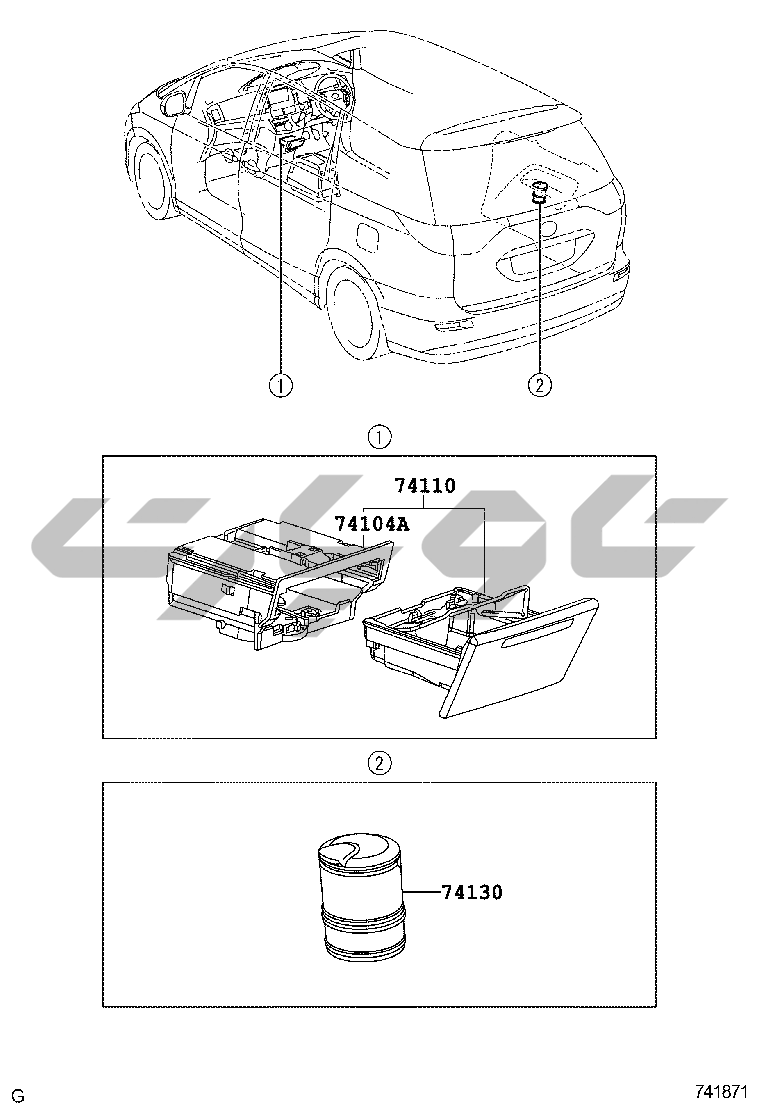 ①

②

①

74110

74104A

②

74130

G

741871