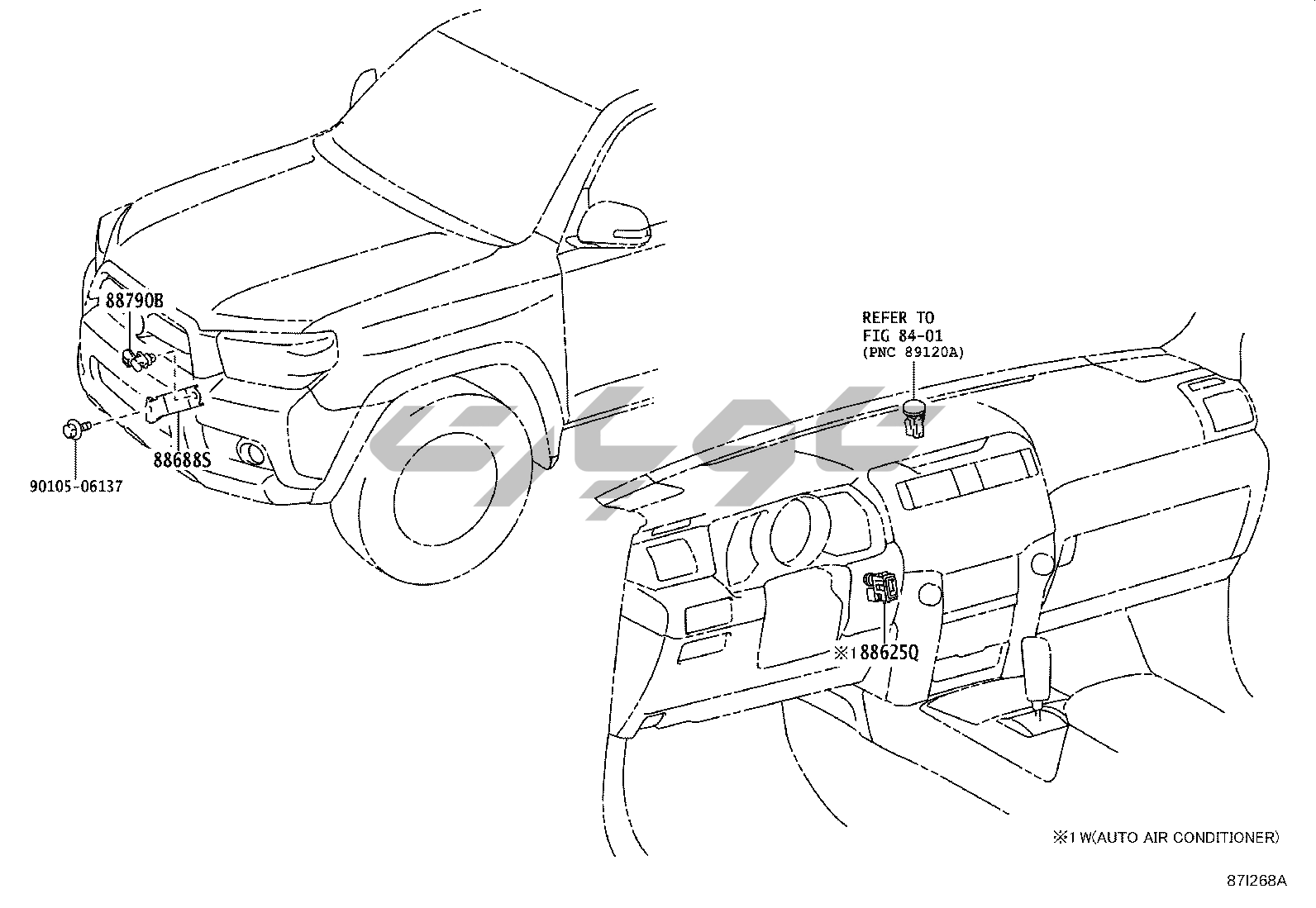 88790B

88688S

90105-06137

REFER TO
FIG 84-01
(PNC 89120A)

※1 88625Q

※1 W(AUTO AIR CONDITIONER)

87I268A