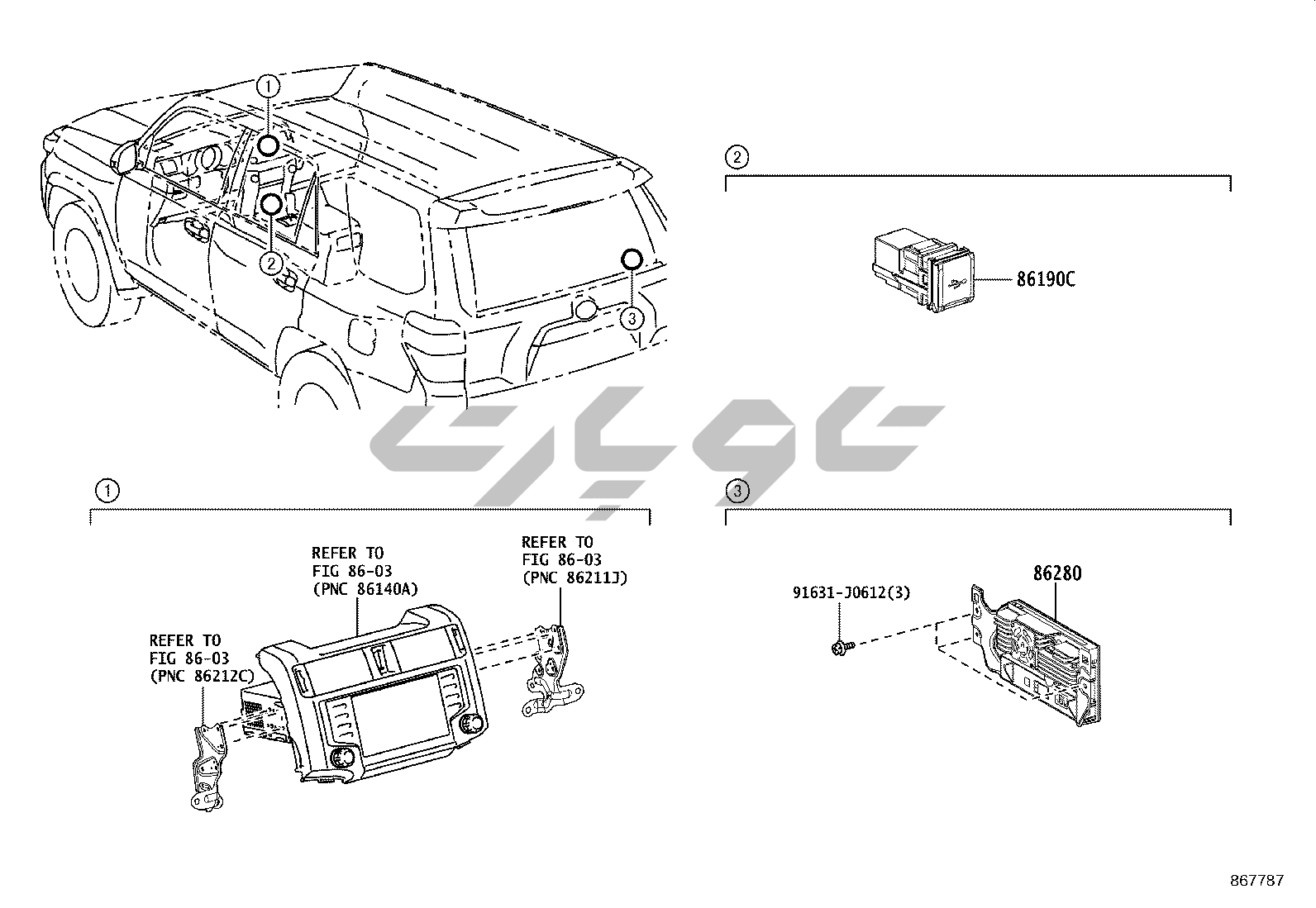 1
2
3

2

86190C

1

REFER TO
FIG 86-03
(PNC 86140A)

REFER TO
FIG 86-03
(PNC 86211J)

REFER TO
FIG 86-03
(PNC 86212C)

3

91631-J0612(3)

86280

867787