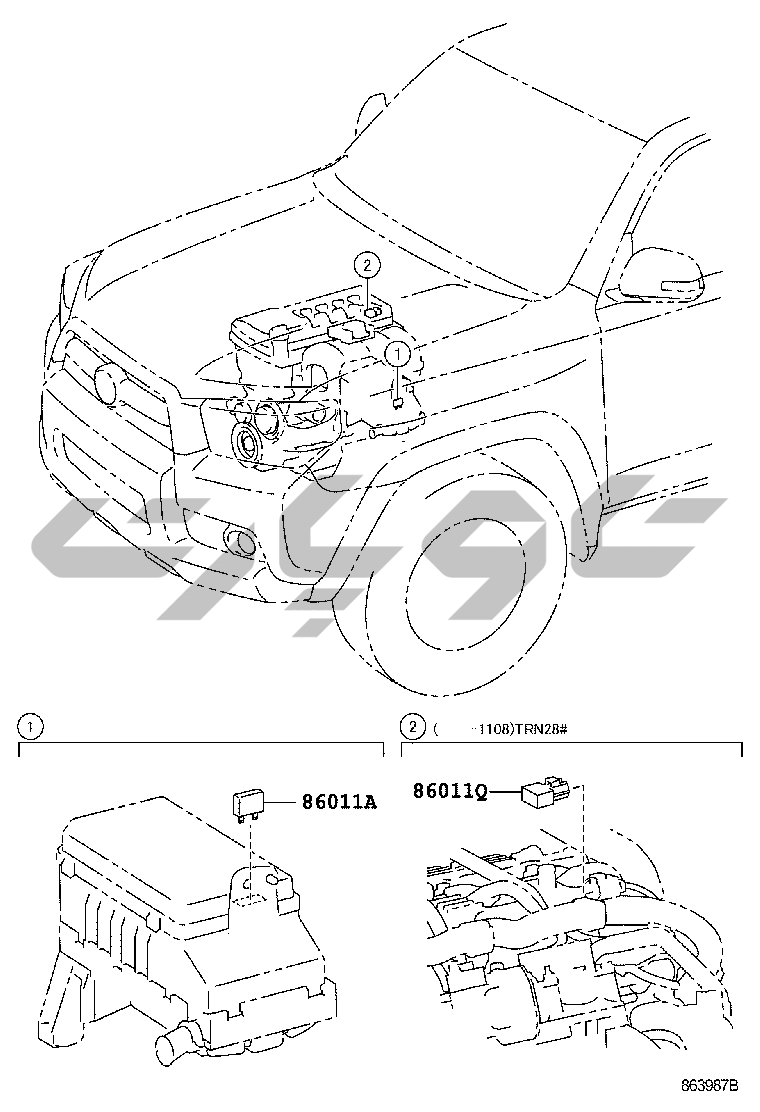 2

1

1

2 (    -1108)TRN28#

86011A

86011Q

863987B