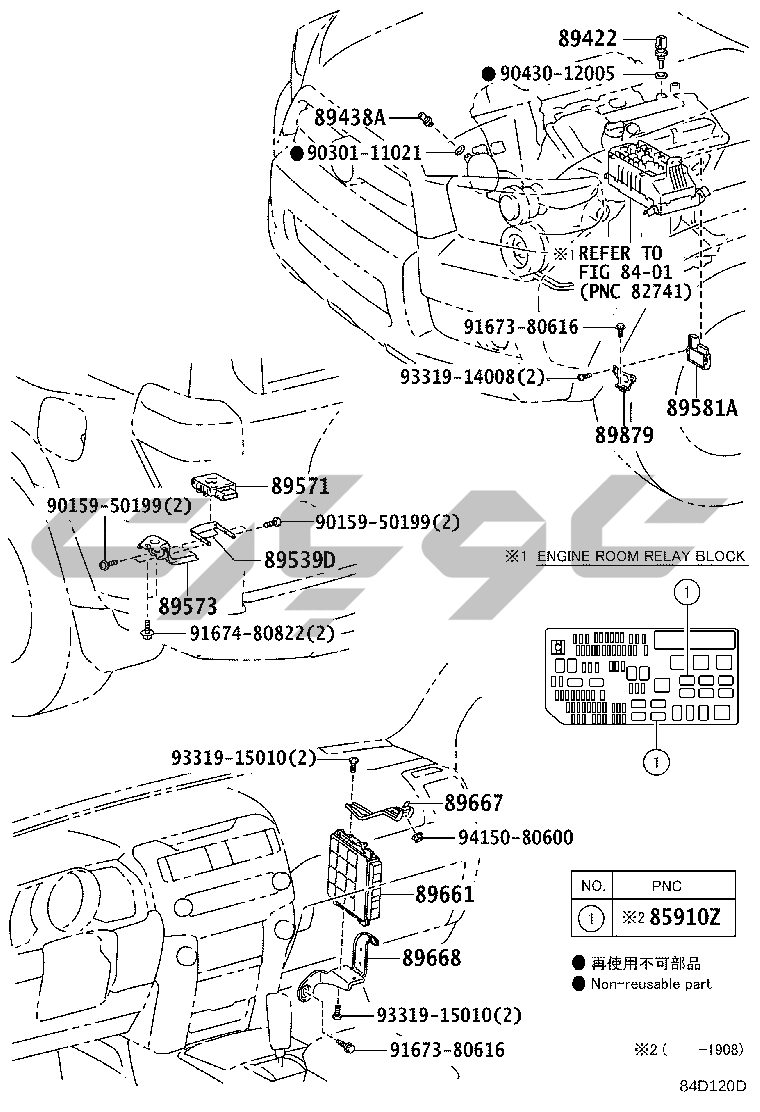 89422
● 90430-12005
89438A
● 90301-11021
※1 REFER TO FIG 84-01 (PNC 82741)
91673-80616
93319-14008(2)
89581A
89879
89571
90159-50199(2)
90159-50199(2)
89539D
89573
91674-80822(2)
※1 ENGINE ROOM RELAY BLOCK
1
1
93319-15010(2)
89667
94150-80600
89661
89668
93319-15010(2)
91673-80616

| NO. | PNC |
|---|---|
| 1 | ※2 85910Z |

● 再使用不可部品
● Non-reusable part

※2 ( -1908)

84D120D