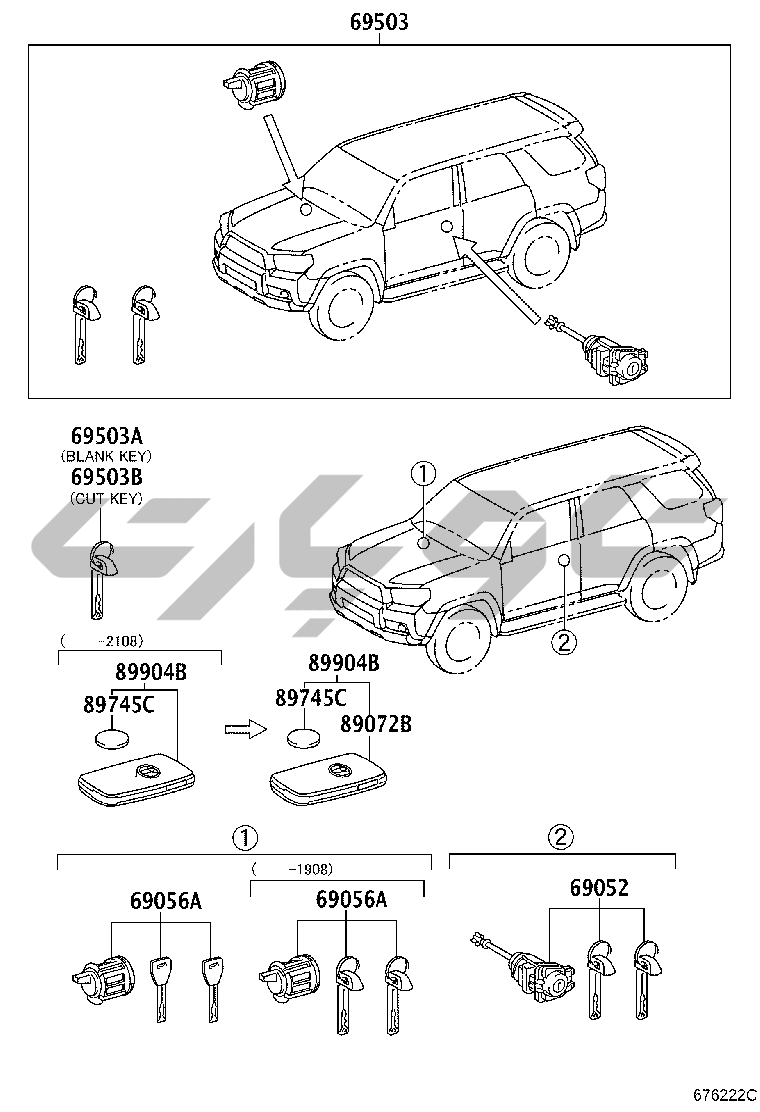 69503

69503A
(BLANK KEY)
69503B
(CUT KEY)

①

②

( -2108)
89904B
89745C

89904B
89745C
89072B

①
( -1908)
69056A
69056A

②
69052

676222C