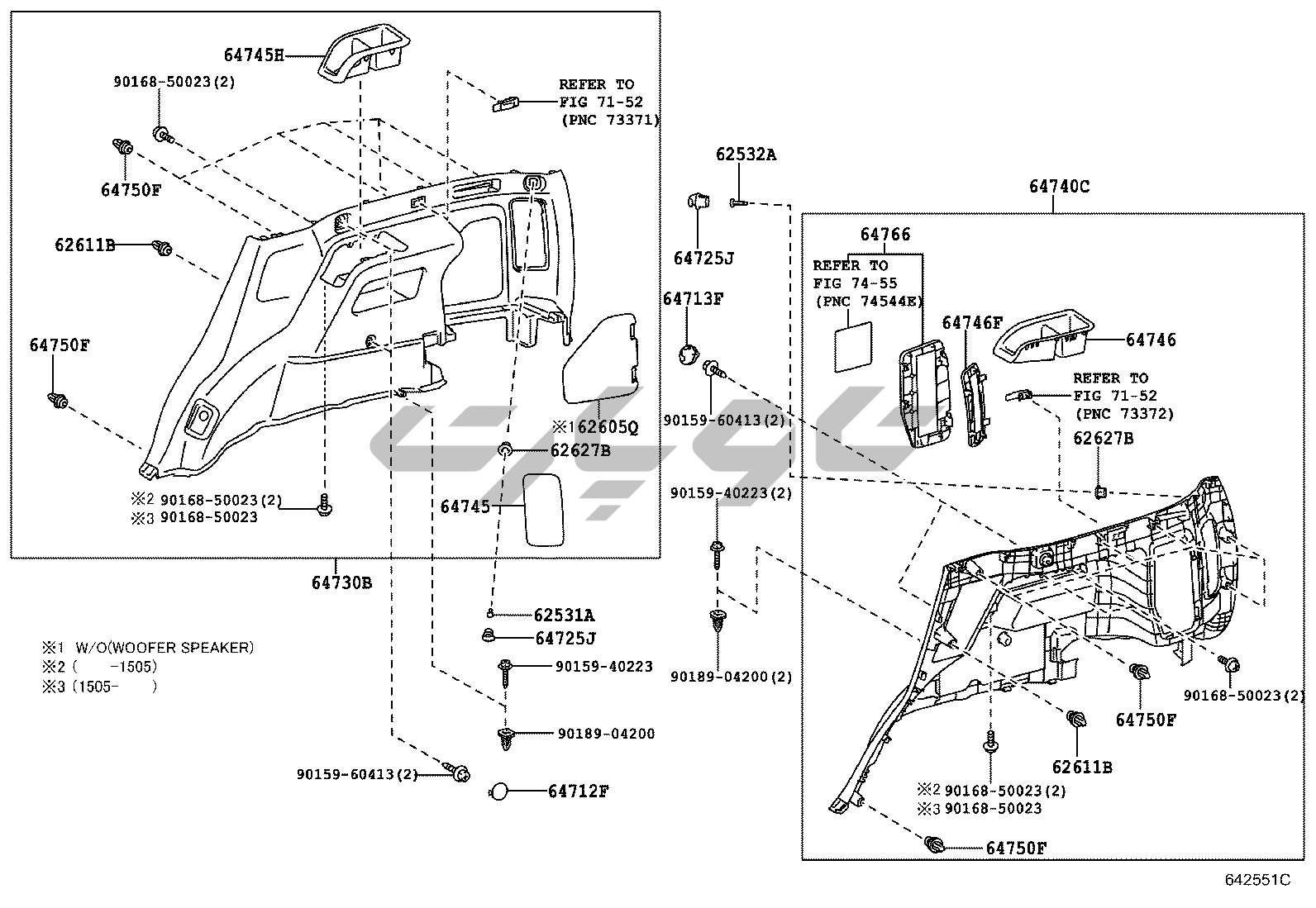 64745H
90168-50023(2)
REFER TO
FIG 71-52
(PNC 73371)
64750F
62611B
64750F
※1 62605Q
62627B
64745
※2 90168-50023(2)
※3 90168-50023
64730B
62531A
64725J
90159-40223
90189-04200
90159-60413(2)
64712F
※1 W/O(WOOFER SPEAKER)
※2 (     -1505)
※3 (1505-     )
62532A
64725J
64713F
90159-60413(2)
90159-40223(2)
90189-04200(2)
64740C
64766
REFER TO
FIG 74-55
(PNC 74544E)
64746F
64746
REFER TO
FIG 71-52
(PNC 73372)
62627B
90168-50023(2)
64750F
62611B
※2 90168-50023(2)
※3 90168-50023
64750F
642551C