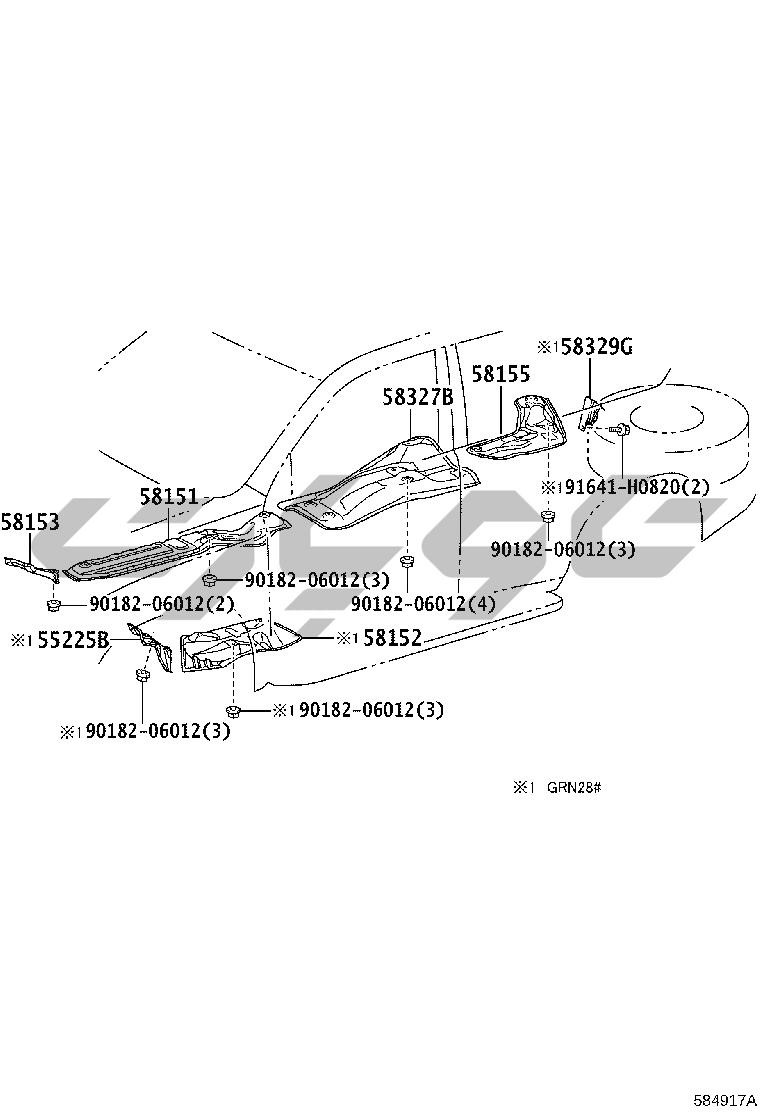 ※1 58329G
58155
58327B
※1 91641-H0820(2)
58151
58153
90182-06012(3)
90182-06012(3)
90182-06012(2)
90182-06012(4)
※1 55225B
※1 58152
※1 90182-06012(3)
※1 90182-06012(3)
※1 GRN28#
584917A