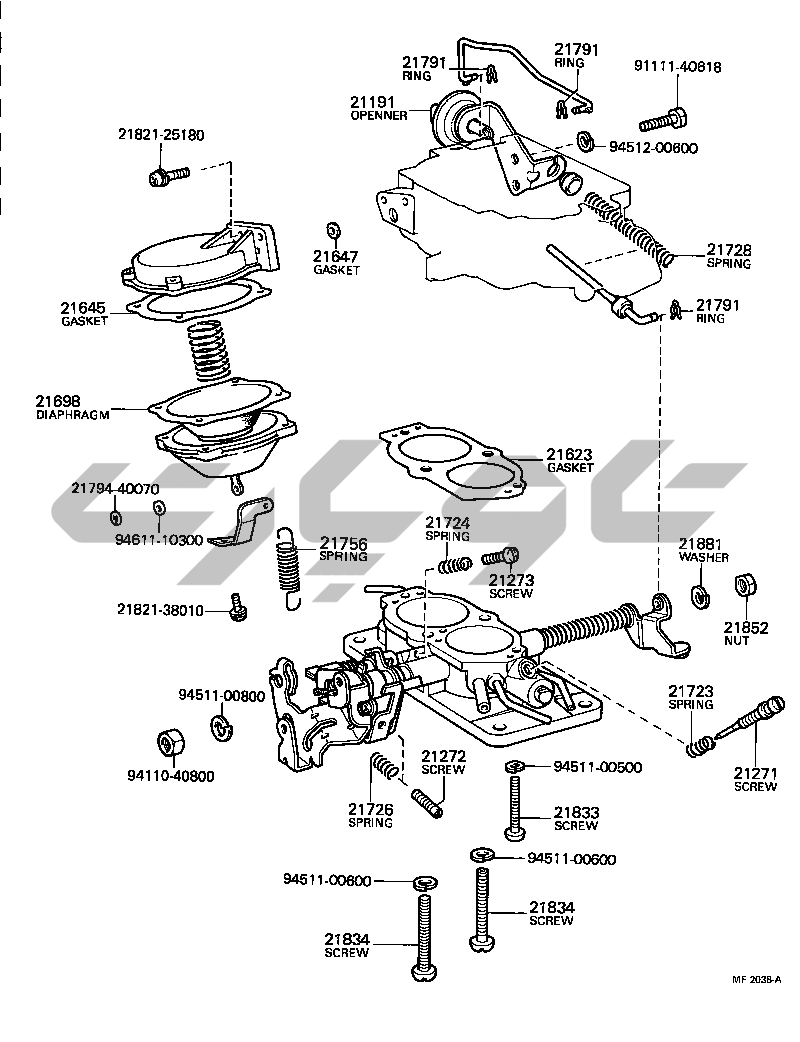 21791
RING

21791
RING

91111-40818

21191
OPENNER

94512-00600

21821-25180

21647
GASKET

21728
SPRING

21645
GASKET

21791
RING

21698
DIAPHRAGM

21623
GASKET

21794-40070

94611-10300

21756
SPRING

21724
SPRING

21273
SCREW

21881
WASHER

21852
NUT

21821-38010

94511-00800

94110-40800

21723
SPRING

21271
SCREW

21272
SCREW

21726
SPRING

94511-00500

21833
SCREW

94511-00600

94511-00600

21834
SCREW

21834
SCREW

MF 2038-A