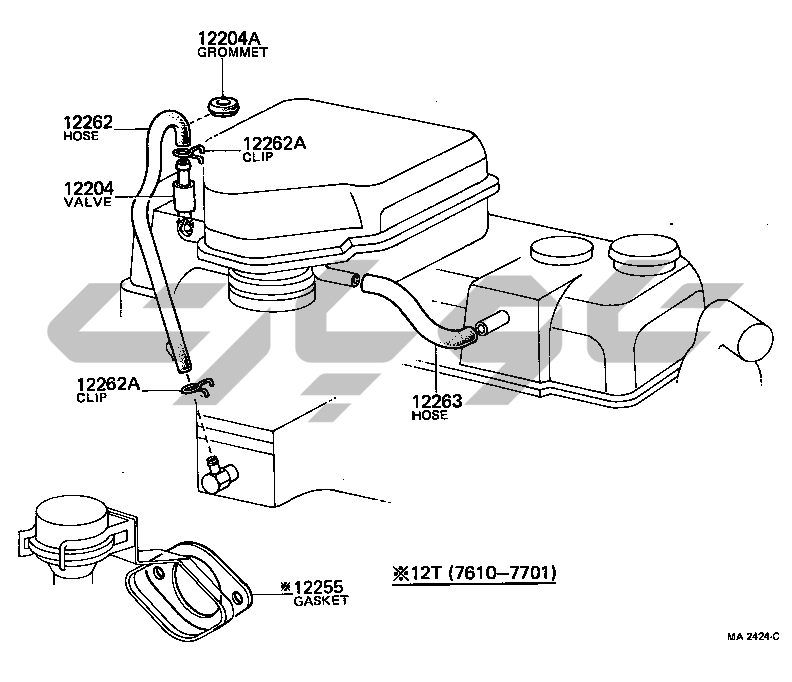 12204A
GROMMET

12262
HOSE

12262A
CLIP

12204
VALVE

12262A
CLIP

12263
HOSE

※12255
GASKET

※12T (7610–7701)

MA 2424-C