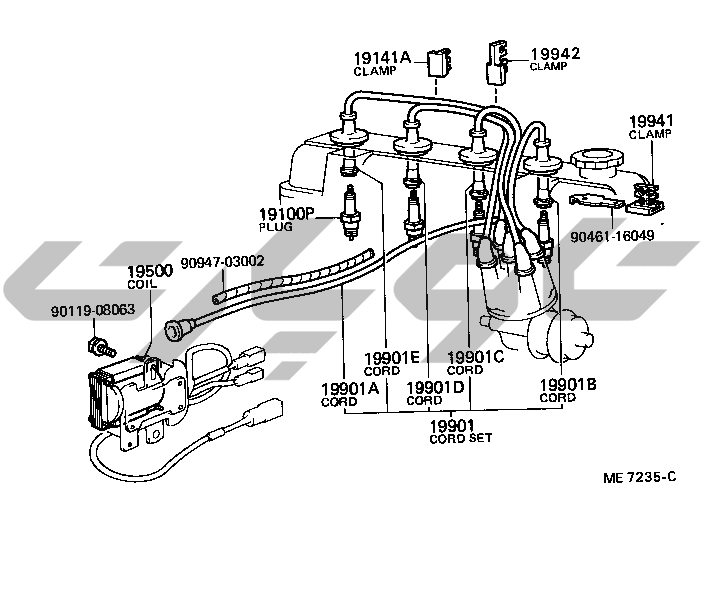 19141A
CLAMP

19942
CLAMP

19941
CLAMP

19100P
PLUG

90461-16049

19500
COIL

90947-03002

90119-08063

19901E
CORD

19901C
CORD

19901A
CORD

19901D
CORD

19901B
CORD

19901
CORD SET

ME 7235-C