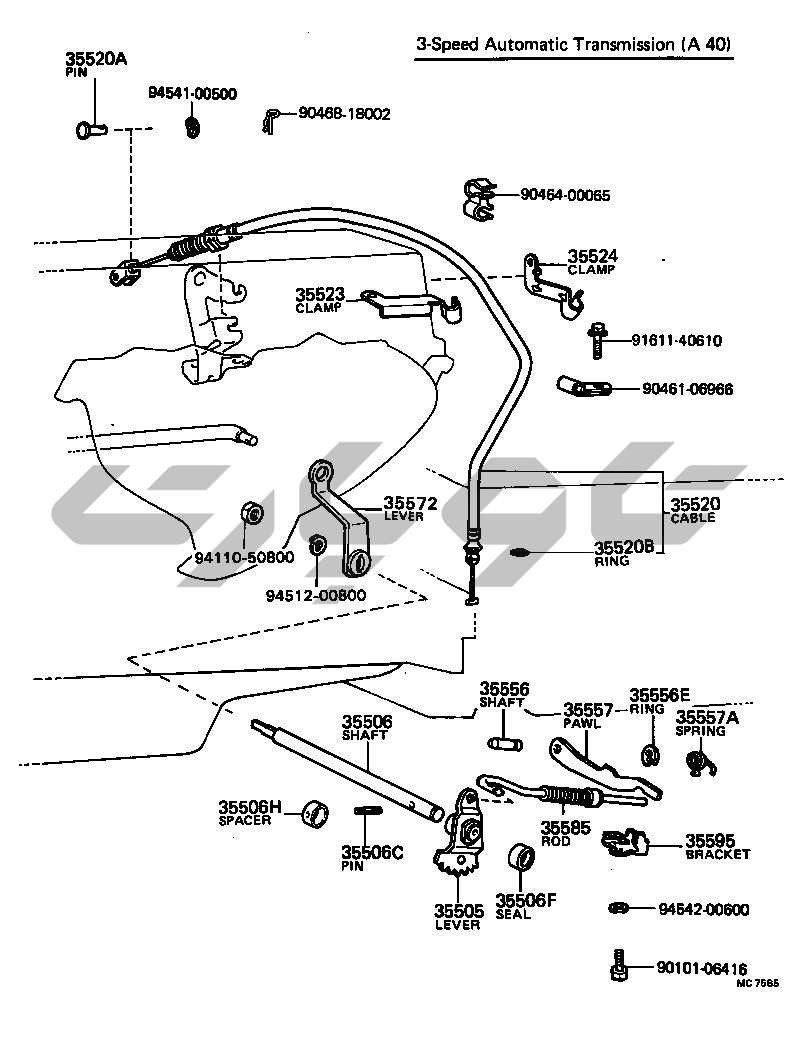 3-Speed Automatic Transmission (A 40)

35520A
PIN

94541-00500

90468-18002

90464-00065

35524
CLAMP

35523
CLAMP

91611-40610

90461-06966

35572
LEVER

35520
CABLE

35520B
RING

94110-50800

94512-00800

35556
SHAFT

35557
PAWL

35556E
RING

35557A
SPRING

35506
SHAFT

35506H
SPACER

35506C
PIN

35585
ROD

35595
BRACKET

35505
LEVER

35506F
SEAL

94542-00600

90101-06416

MC 7565