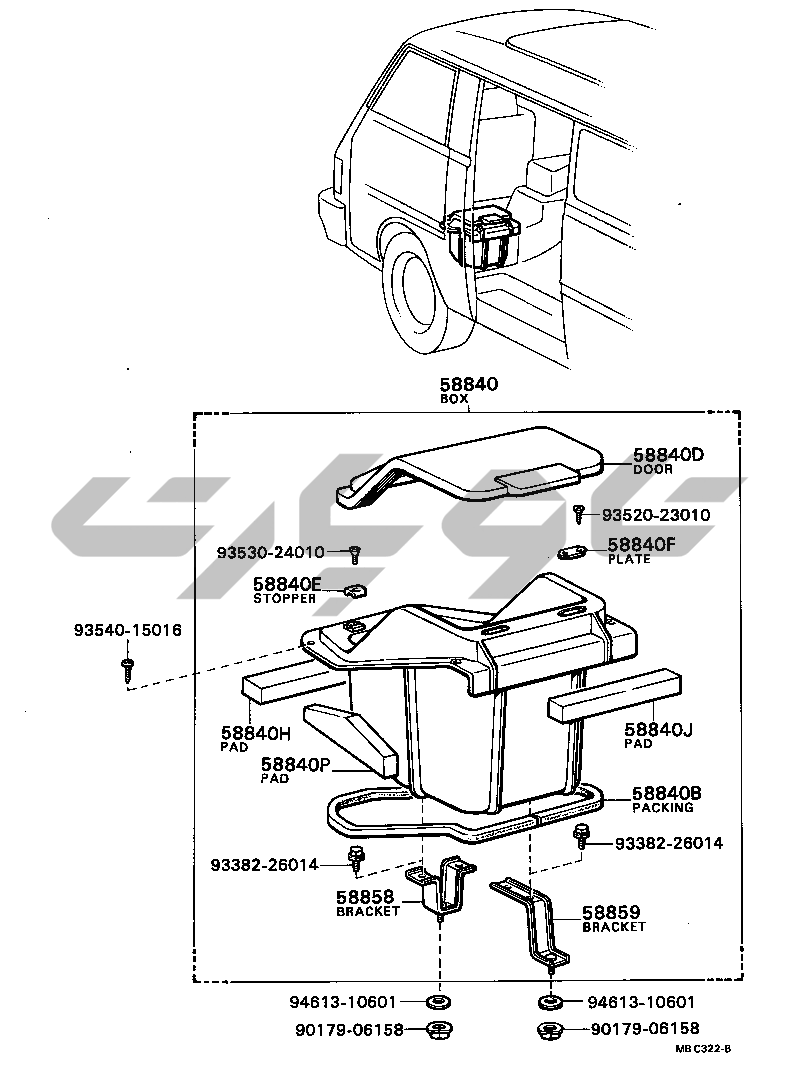 58840
BOX

58840D
DOOR

93520-23010

93530-24010

58840F
PLATE

58840E
STOPPER

93540-15016

58840H
PAD

58840J
PAD

58840P
PAD

58840B
PACKING

93382-26014

93382-26014

58858
BRACKET

58859
BRACKET

94613-10601

94613-10601

90179-06158

90179-06158

MBC322-B