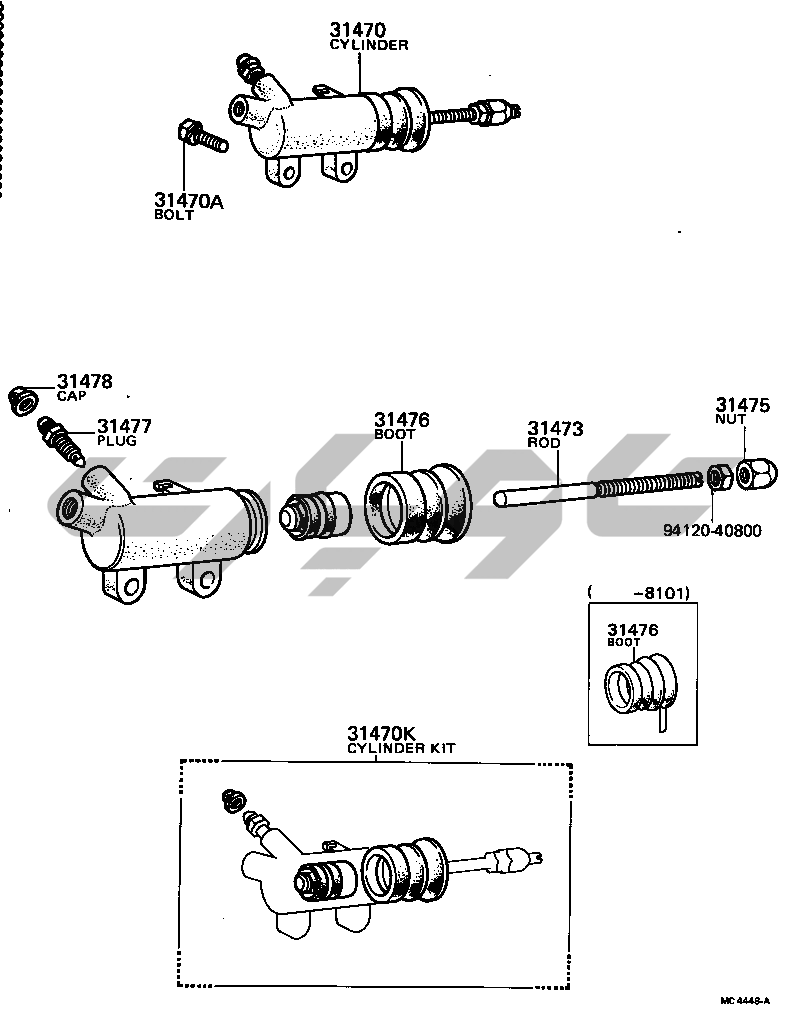 31470
CYLINDER

31470A
BOLT

31478
CAP

31477
PLUG

31476
BOOT

31473
ROD

31475
NUT

94120-40800

( -8101)
31476
BOOT

31470K
CYLINDER KIT

MC 4448-A