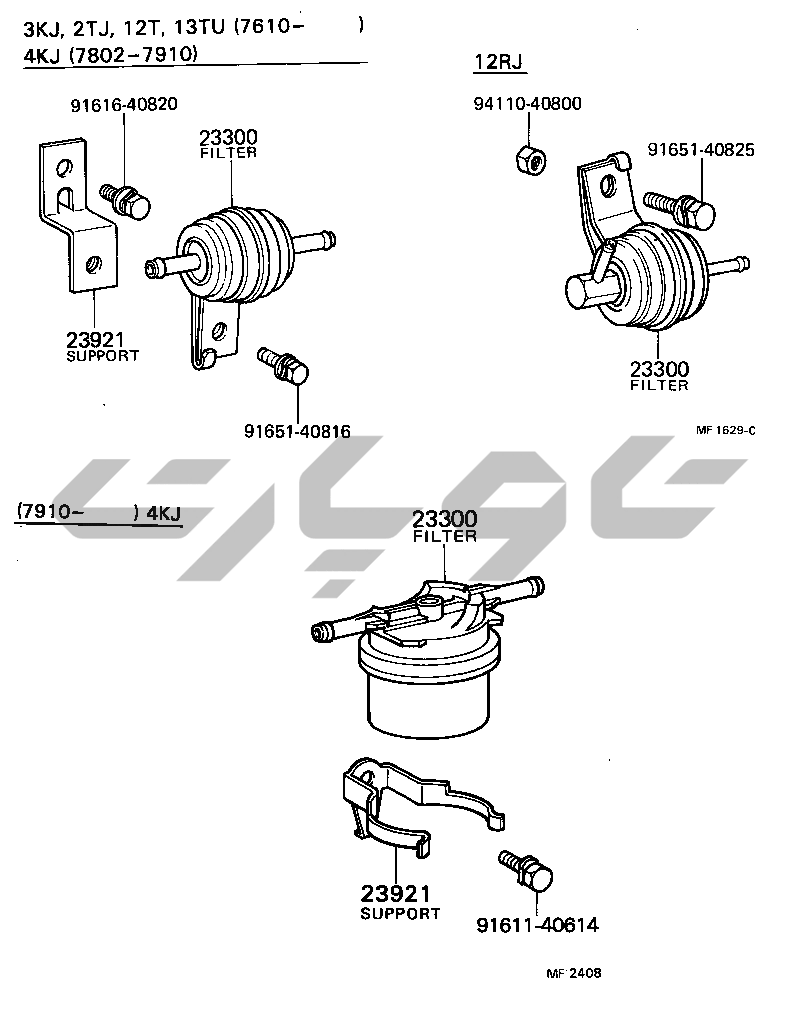 3KJ, 2TJ, 12T, 13TU (7610- )
4KJ (7802-7910)

91616-40820
23300
FILTER
23921
SUPPORT
91651-40816

12RJ

94110-40800
91651-40825
23300
FILTER

MF 1629-C

(7910- ) 4KJ

23300
FILTER
23921
SUPPORT
91611-40614

MF 2408