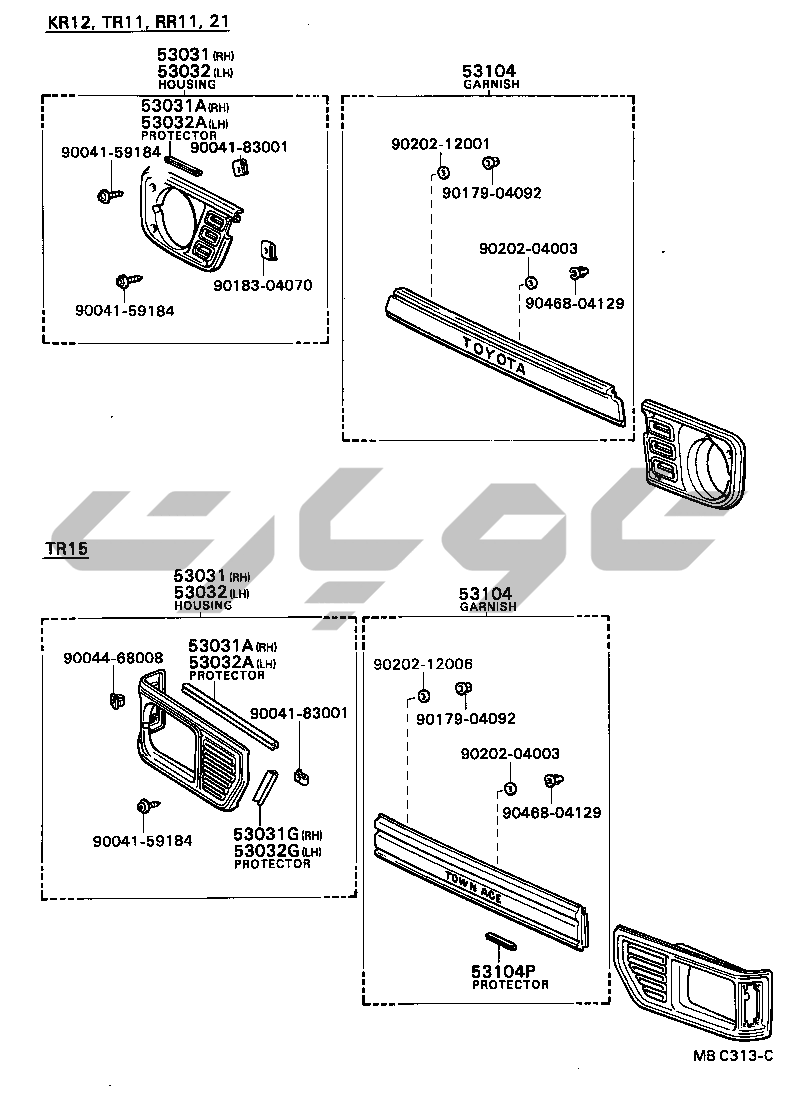 KR12, TR11, RR11, 21

53031 (RH)
53032 (LH)
HOUSING

53031A (RH)
53032A (LH)
PROTECTOR

90041-59184
90041-83001
90183-04070
90041-59184

53104
GARNISH

90202-12001
90179-04092
90202-04003
90468-04129

TOYOTA

TR15

53031 (RH)
53032 (LH)
HOUSING

90044-68008
53031A (RH)
53032A (LH)
PROTECTOR
90041-83001
90041-59184
53031G (RH)
53032G (LH)
PROTECTOR

53104
GARNISH

90202-12006
90179-04092
90202-04003
90468-04129

TOWN ACE

53104P
PROTECTOR

MB C313-C