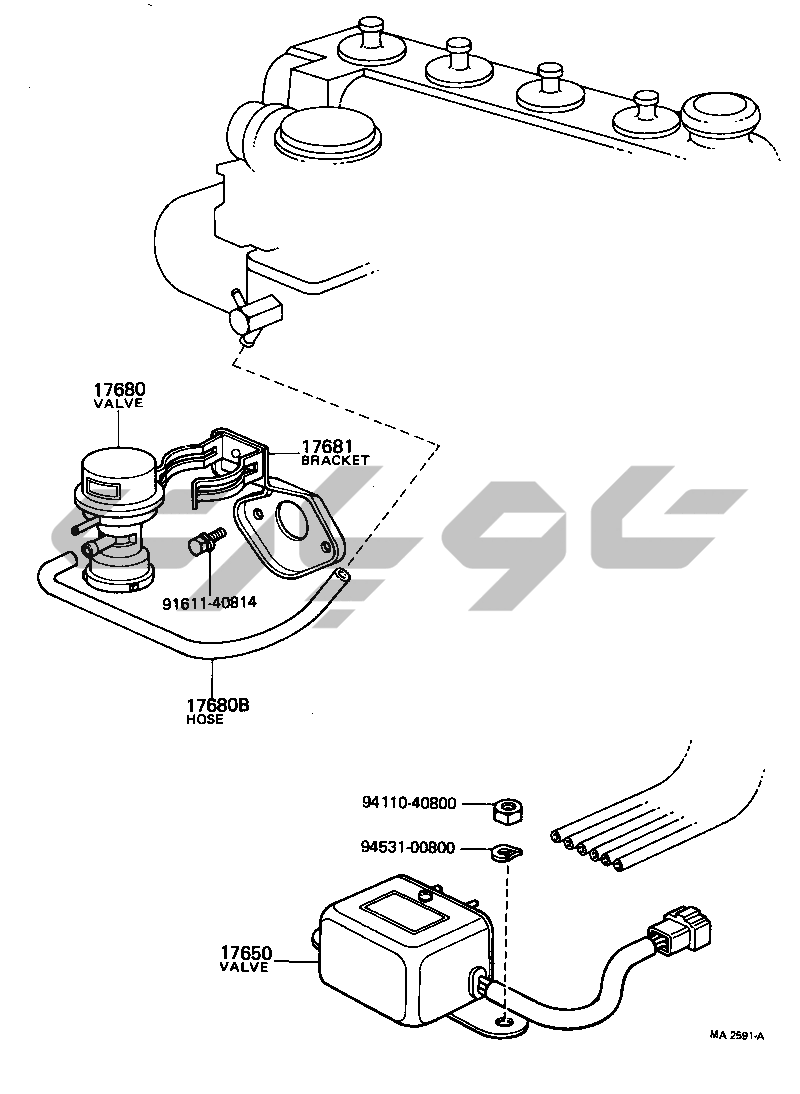 17680
VALVE

17681
BRACKET

91611-40814

17680B
HOSE

94110-40800

94531-00800

17650
VALVE

MA 2591-A