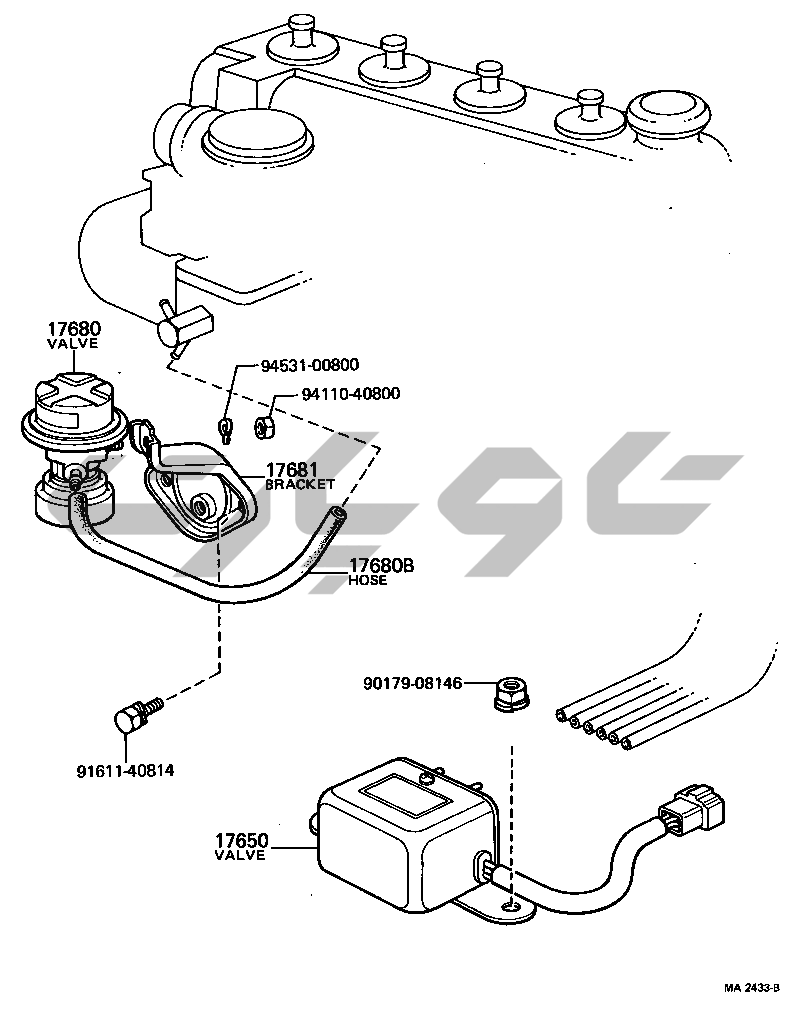 17680
VALVE

94531-00800

94110-40800

17681
BRACKET

17680B
HOSE

90179-08146

91611-40814

17650
VALVE

MA 2433-B