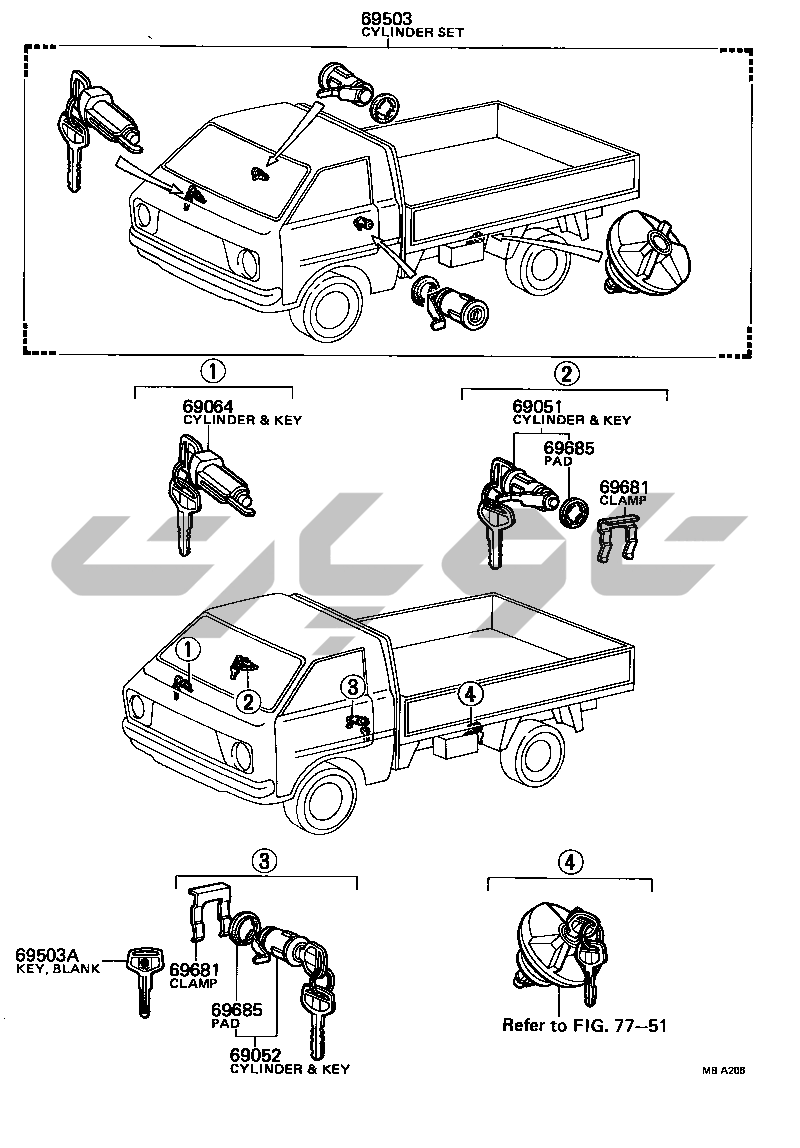 69503
CYLINDER SET

①
69064
CYLINDER & KEY

②
69051
CYLINDER & KEY
69685
PAD
69681
CLAMP

①
②
③
④

③
69503A
KEY, BLANK
69681
CLAMP
69685
PAD
69052
CYLINDER & KEY

④
Refer to FIG. 77–51

MB A208