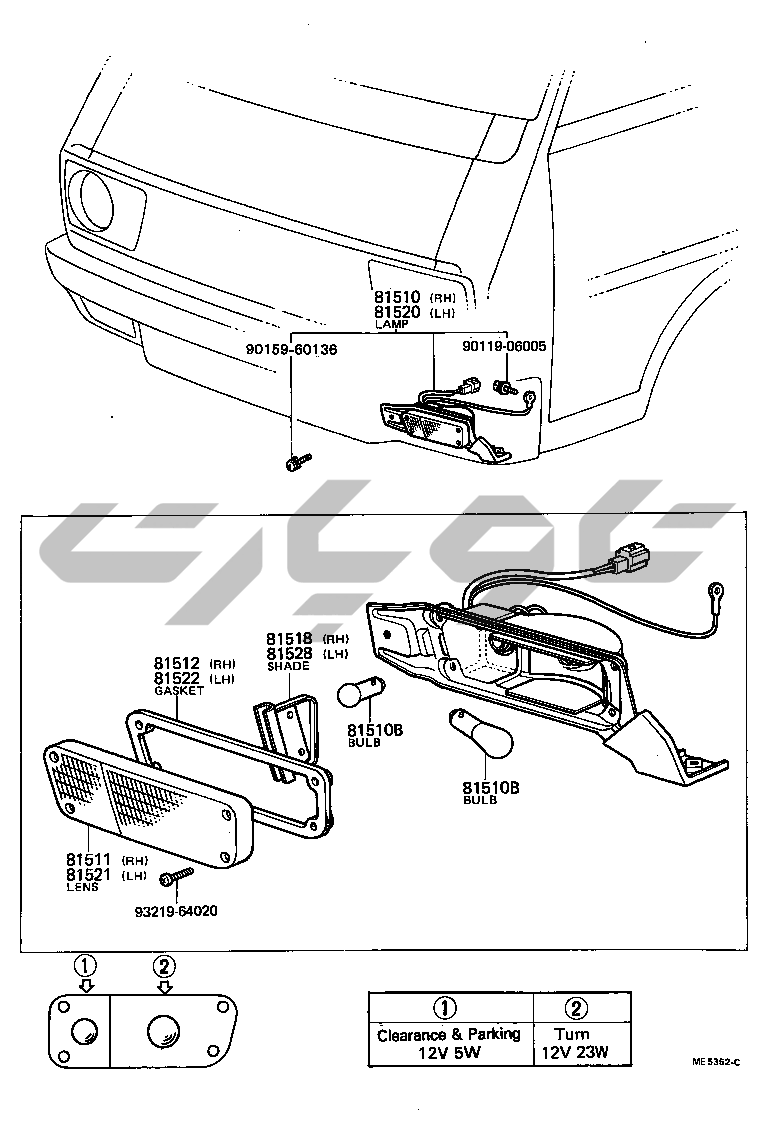 81510 (RH)
81520 (LH)
LAMP

90159-60136

90119-06005

81518 (RH)
81528 (LH)
SHADE

81512 (RH)
81522 (LH)
GASKET

81510B
BULB

81510B
BULB

81511 (RH)
81521 (LH)
LENS

93219-64020

①
②

| ① | ② |
|---|---|
| Clearance & Parking 12V 5W | Turn 12V 23W |

ME5362-C