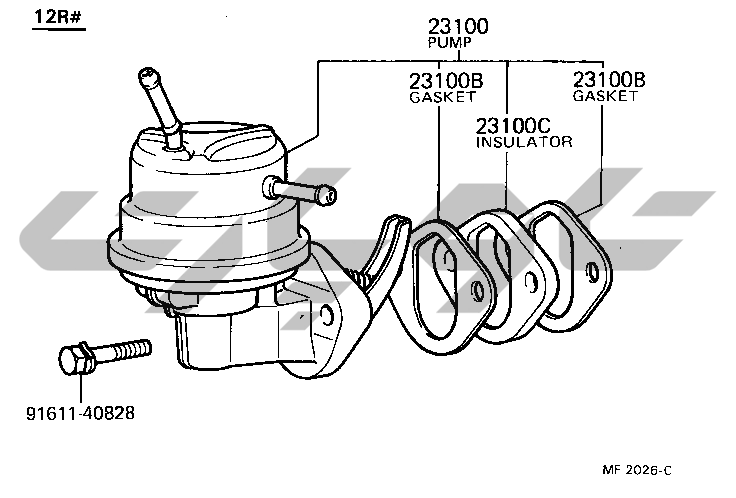 12R#

23100
PUMP

23100B
GASKET

23100C
INSULATOR

23100B
GASKET

91611-40828

MF 2026-C