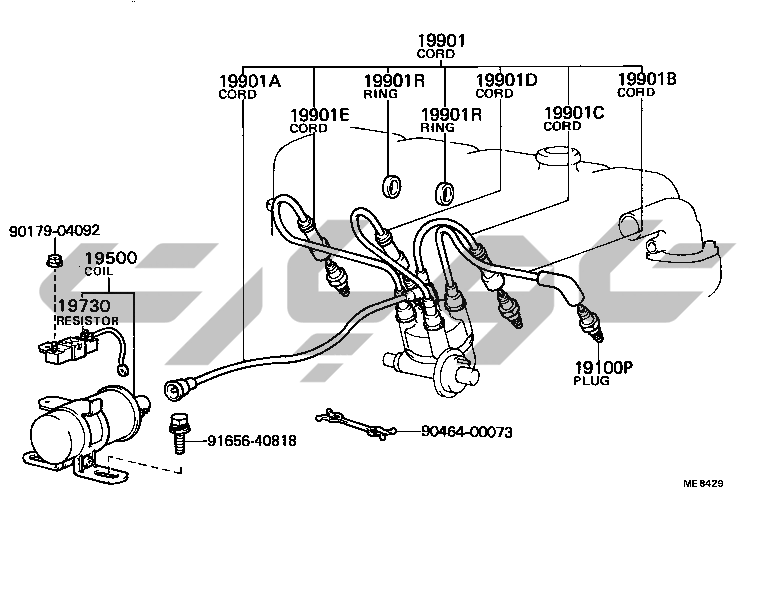 19901
CORD

19901A
CORD

19901R
RING

19901D
CORD

19901B
CORD

19901E
CORD

19901R
RING

19901C
CORD

90179-04092

19500
COIL

19730
RESISTOR

19100P
PLUG

91656-40818

90464-00073

ME 8429