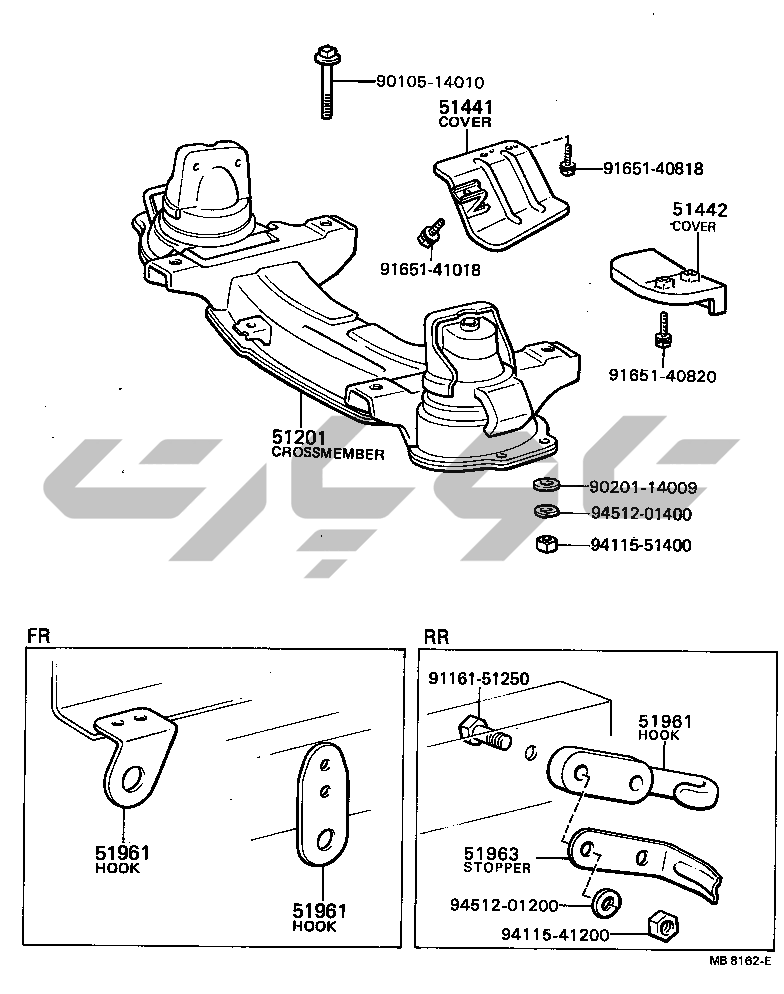 90105-14010

51441
COVER

91651-40818

91651-41018

51442
COVER

91651-40820

51201
CROSSMEMBER

90201-14009

94512-01400

94115-51400

FR

51961
HOOK

51961
HOOK

RR

91161-51250

51961
HOOK

51963
STOPPER

94512-01200

94115-41200

MB 8162-E