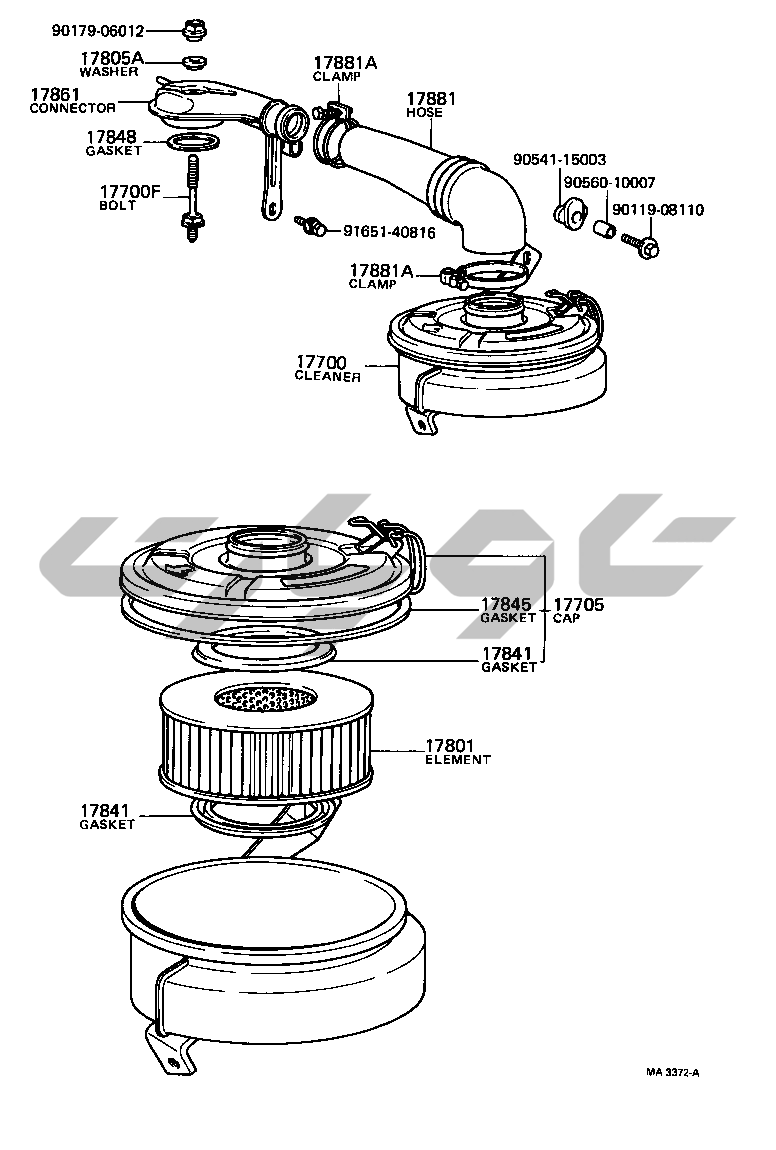 90179-06012

17805A
WASHER

17861
CONNECTOR

17848
GASKET

17700F
BOLT

17881A
CLAMP

17881
HOSE

90541-15003

90560-10007

90119-08110

91651-40816

17881A
CLAMP

17700
CLEANER

17845
GASKET

17705
CAP

17841
GASKET

17801
ELEMENT

17841
GASKET

MA 3372-A