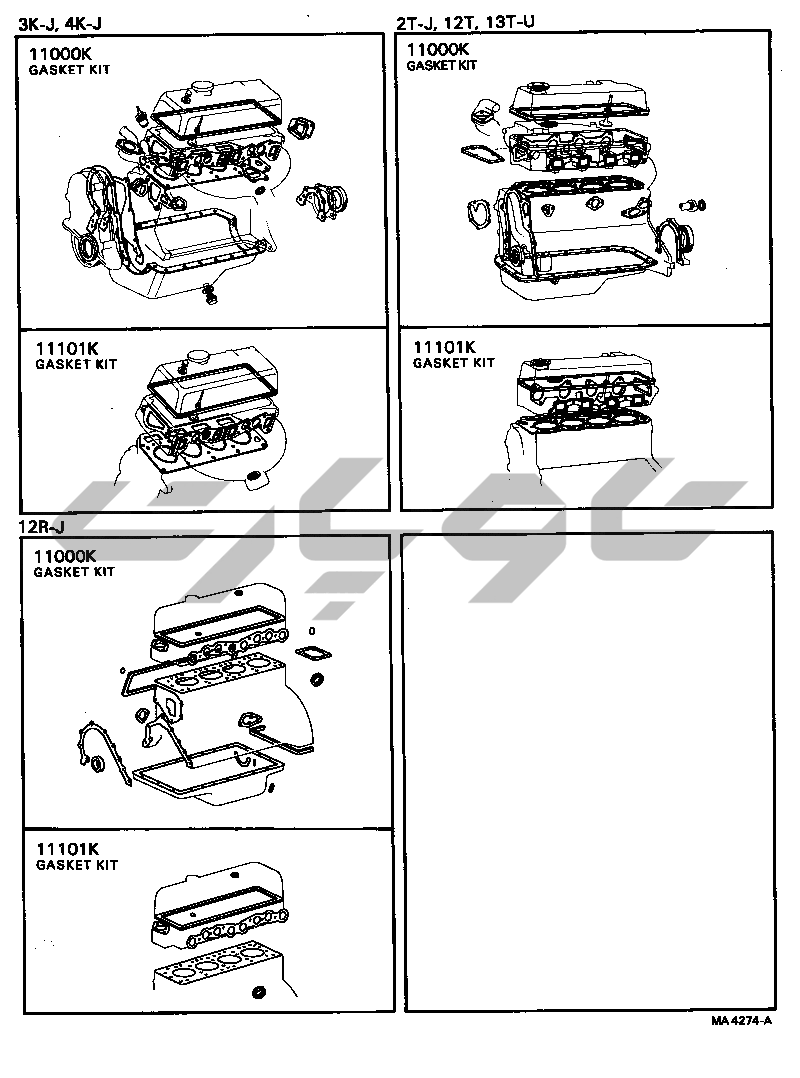 3K-J, 4K-J

11000K
GASKET KIT

11101K
GASKET KIT

2T-J, 12T, 13T-U

11000K
GASKET KIT

11101K
GASKET KIT

12R-J

11000K
GASKET KIT

11101K
GASKET KIT

MA 4274-A