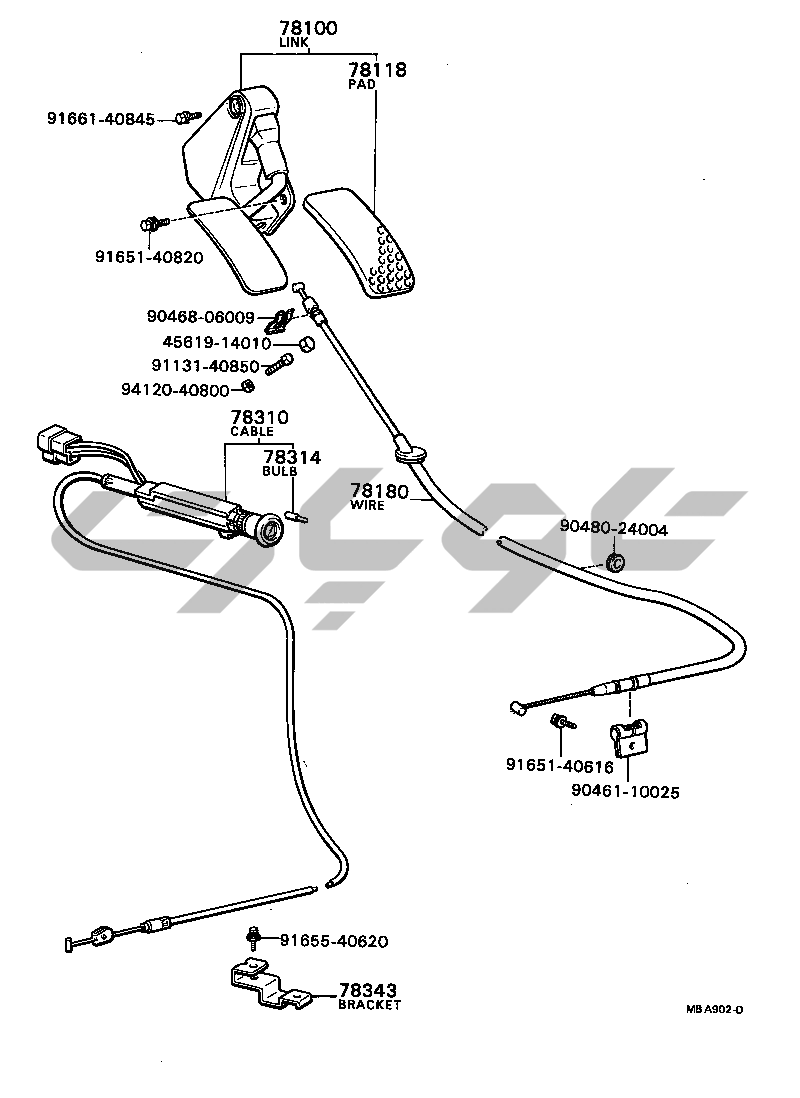 78100
LINK
78118
PAD
91661-40845
91651-40820
90468-06009
45619-14010
91131-40850
94120-40800
78310
CABLE
78314
BULB
78180
WIRE
90480-24004
91651-40616
90461-10025
91655-40620
78343
BRACKET
MB A902-D