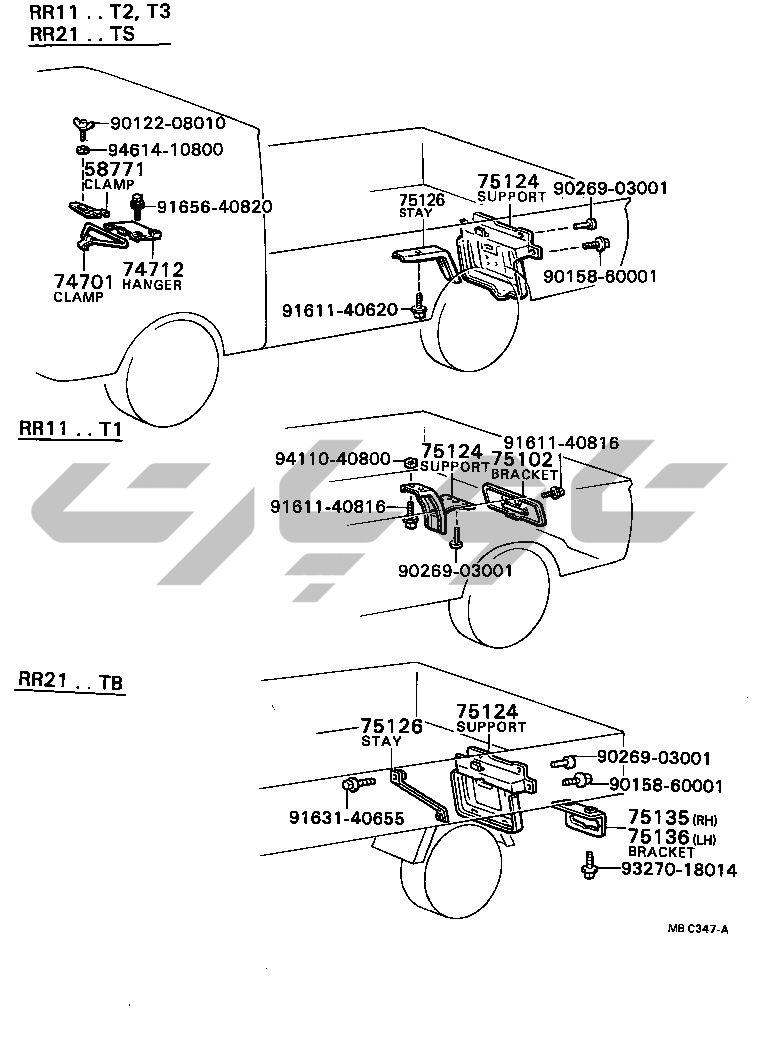 RR11 . . T2, T3
RR21 . . TS

90122-08010
94614-10800
58771
CLAMP
91656-40820
74701
CLAMP
74712
HANGER
75126
STAY
75124
SUPPORT
90269-03001
90158-60001
91611-40620

RR11 . . T1

94110-40800
75124
SUPPORT
91611-40816
75102
BRACKET
91611-40816
90269-03001

RR21 . . TB

75126
STAY
75124
SUPPORT
90269-03001
90158-60001
91631-40655
75135 (RH)
75136 (LH)
BRACKET
93270-18014

MB C347-A