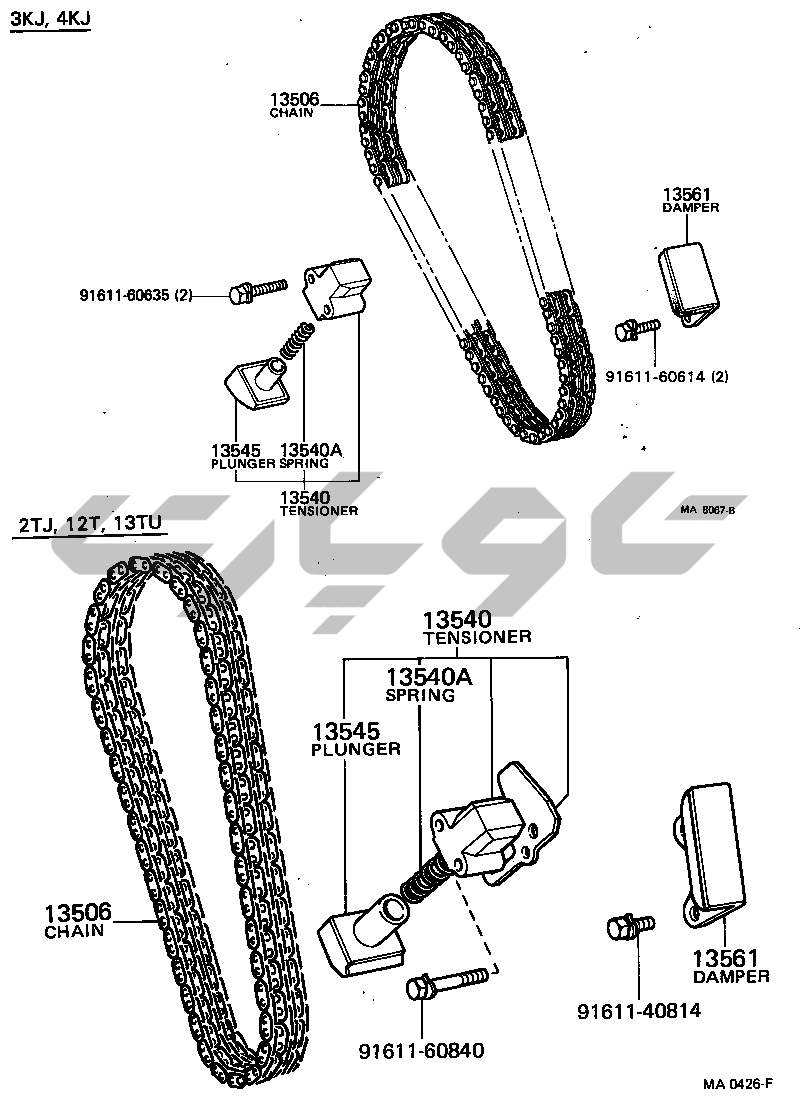 3KJ, 4KJ

13506
CHAIN

13561
DAMPER

91611-60635 (2)

91611-60614 (2)

13545
PLUNGER

13540A
SPRING

13540
TENSIONER

MA 8067-B

2TJ, 12T, 13TU

13540
TENSIONER

13540A
SPRING

13545
PLUNGER

13506
CHAIN

13561
DAMPER

91611-40814

91611-60840

MA 0426-F