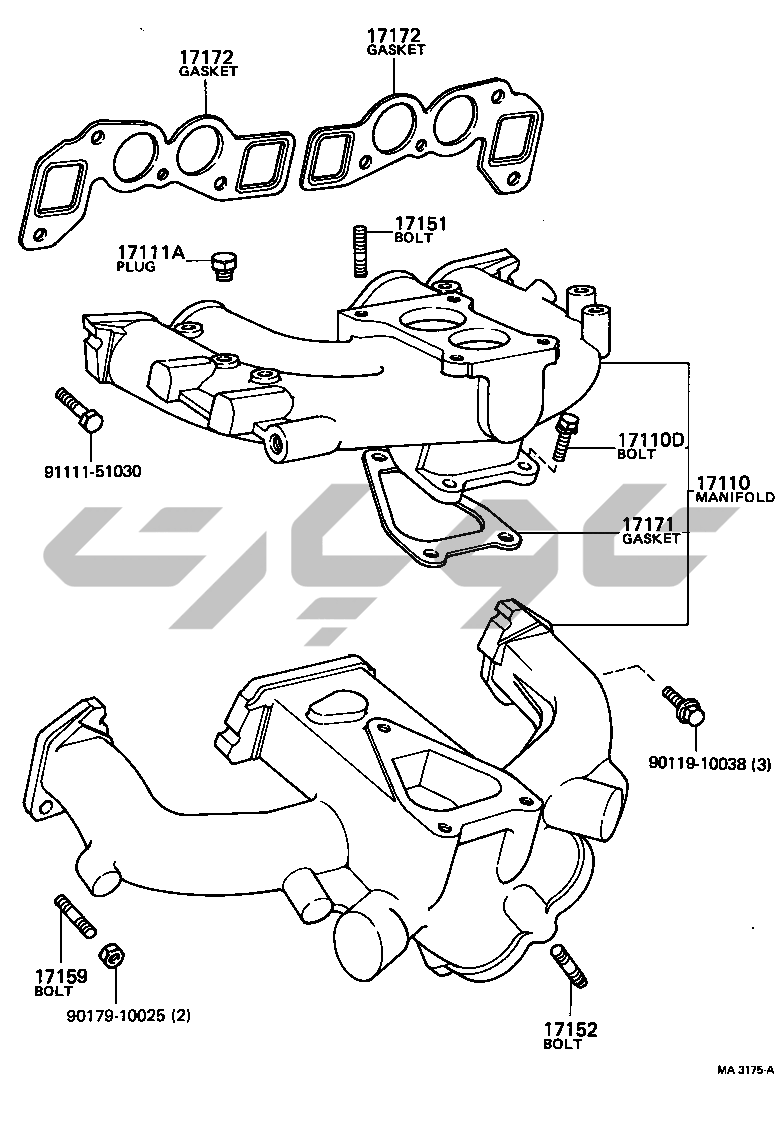 17172
GASKET

17172
GASKET

17111A
PLUG

17151
BOLT

91111-51030

17110D
BOLT

17110
MANIFOLD

17171
GASKET

90119-10038 (3)

17159
BOLT

90179-10025 (2)

17152
BOLT

MA 3175-A