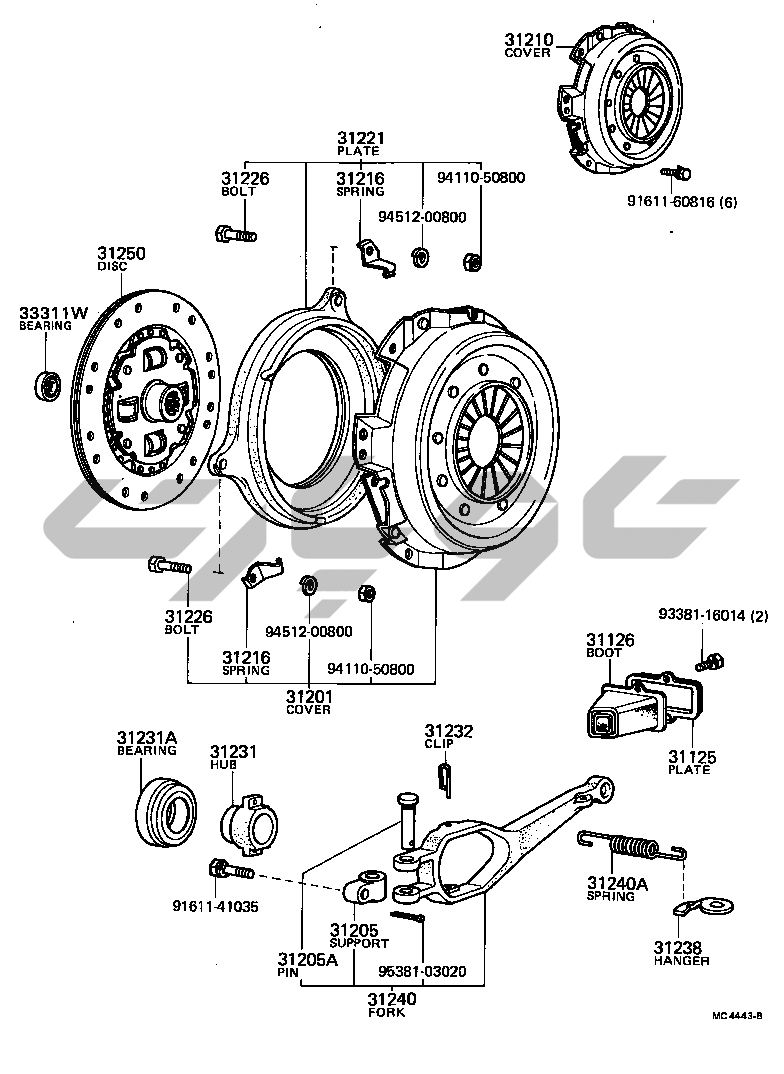 31210
COVER

91611-60816 (6)

31221
PLATE

31226
BOLT

31216
SPRING

94110-50800

94512-00800

31250
DISC

33311W
BEARING

31226
BOLT

31216
SPRING

94512-00800

94110-50800

31201
COVER

93381-16014 (2)

31126
BOOT

31125
PLATE

31231A
BEARING

31231
HUB

31232
CLIP

91611-41035

31205
SUPPORT

31205A
PIN

96381-03020

31240
FORK

31240A
SPRING

31238
HANGER

MC4443-B