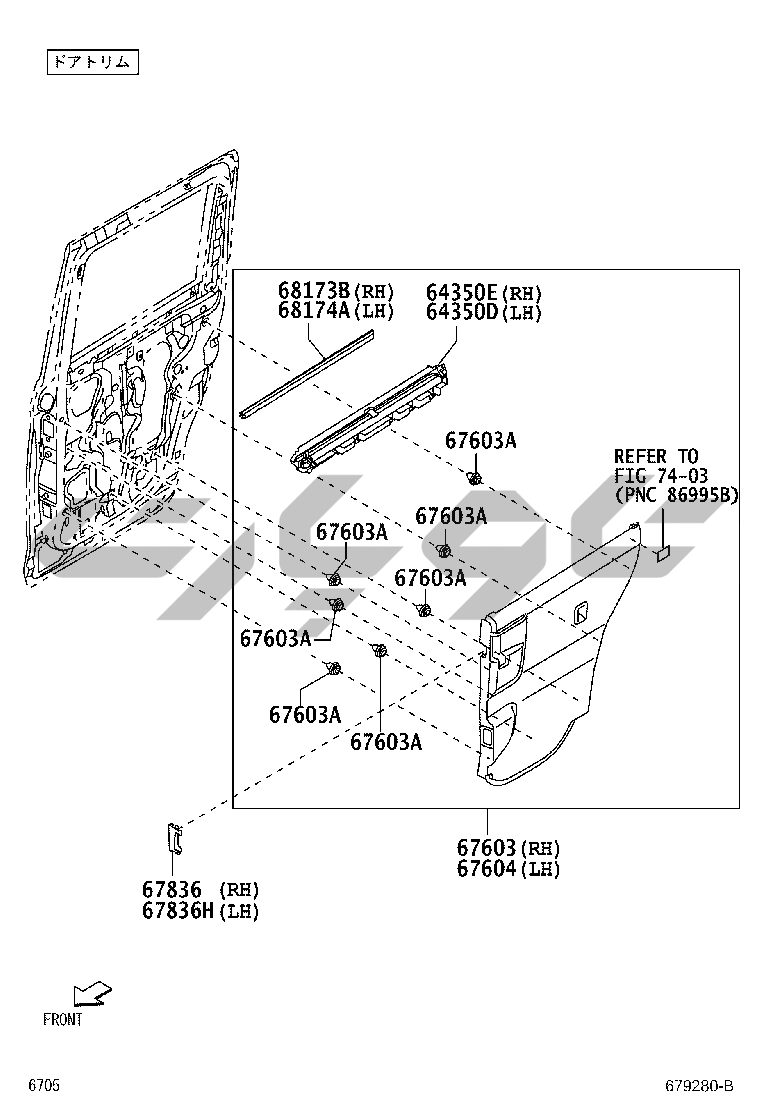 ドアトリム

68173B(RH)
68174A(LH)

64350E(RH)
64350D(LH)

67603A

REFER TO
FIG 74-03
(PNC 86995B)

67603A

67603A

67603A

67603A

67603A

67603A

67603(RH)
67604(LH)

67836 (RH)
67836H(LH)

FRONT

6705

679280-B