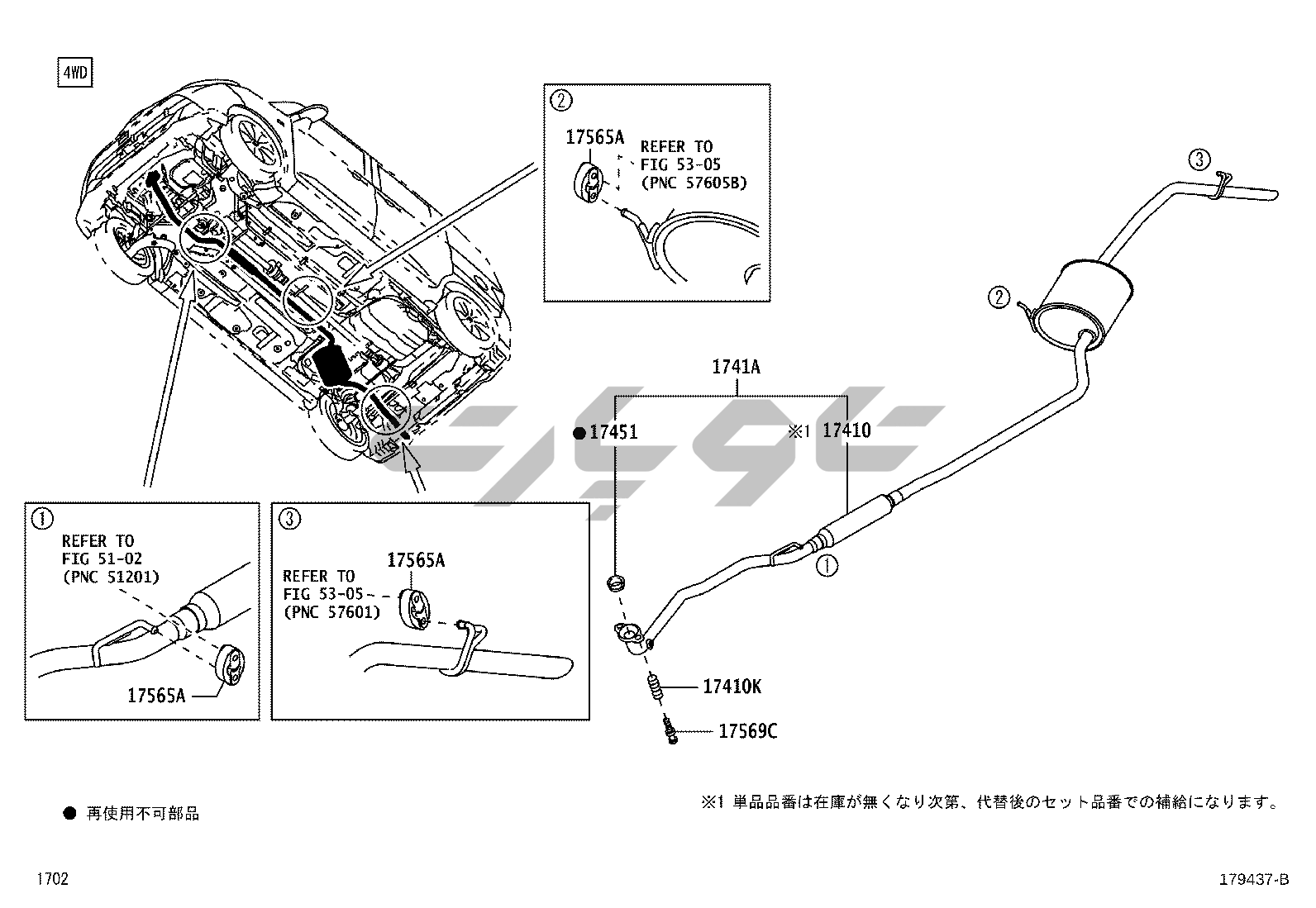 4WD

②
17565A
REFER TO
FIG 53-05
(PNC 57605B)

③

②

1741A

●17451

※1 17410

①

①
REFER TO
FIG 51-02
(PNC 51201)

17565A

③
REFER TO
FIG 53-05
(PNC 57601)

17565A

17410K

17569C

● 再使用不可部品

※1 単品品番は在庫が無くなり次第、代替後のセット品番での補給になります。

1702

179437-B