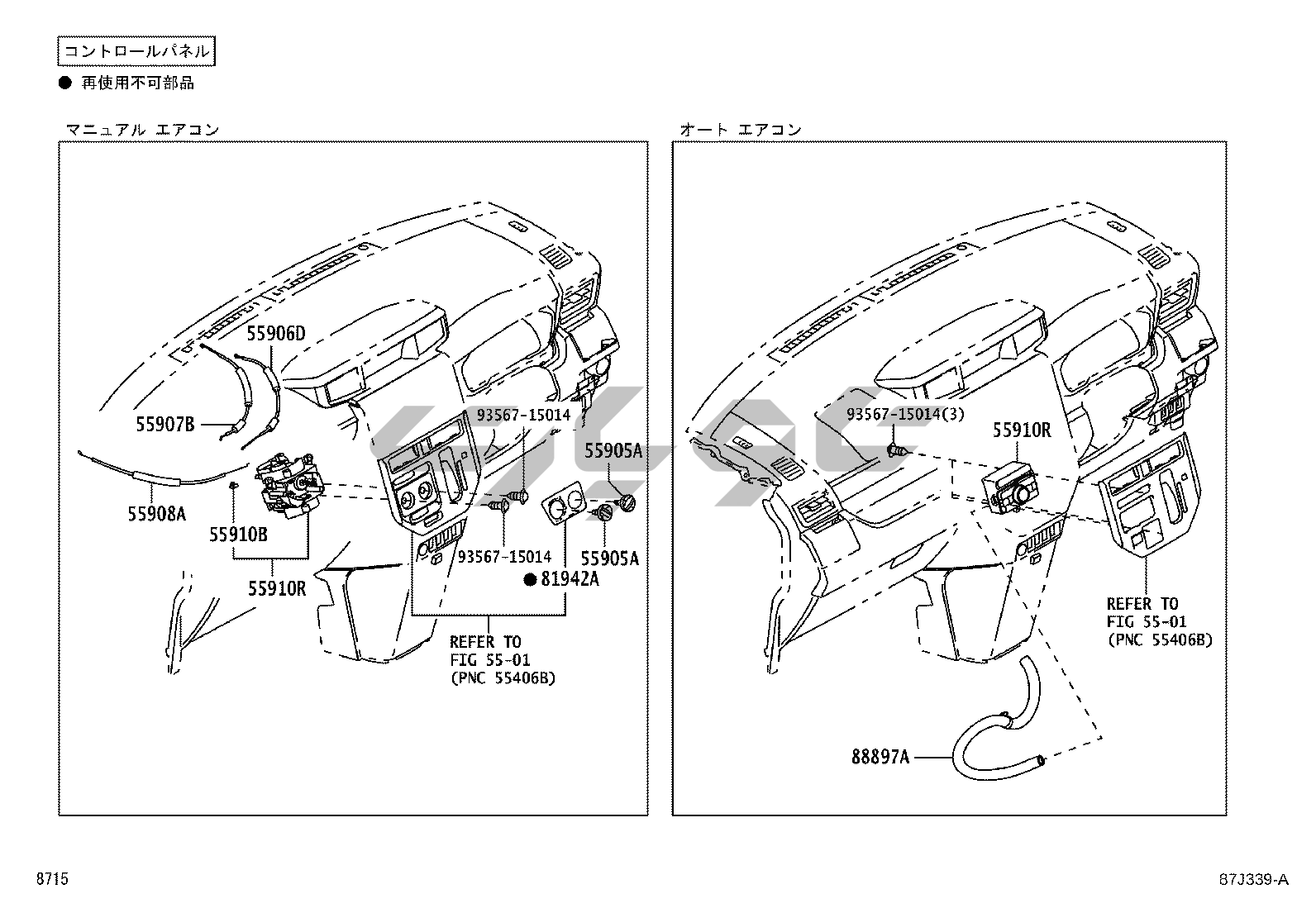 コントロールパネル

● 再使用不可部品

マニュアル エアコン

55906D
55907B
55908A
55910B
55910R
93567-15014
55905A
93567-15014
55905A
● 81942A
REFER TO
FIG 55-01
(PNC 55406B)

オート エアコン

93567-15014(3)
55910R
REFER TO
FIG 55-01
(PNC 55406B)
88897A

8715

87J339-A