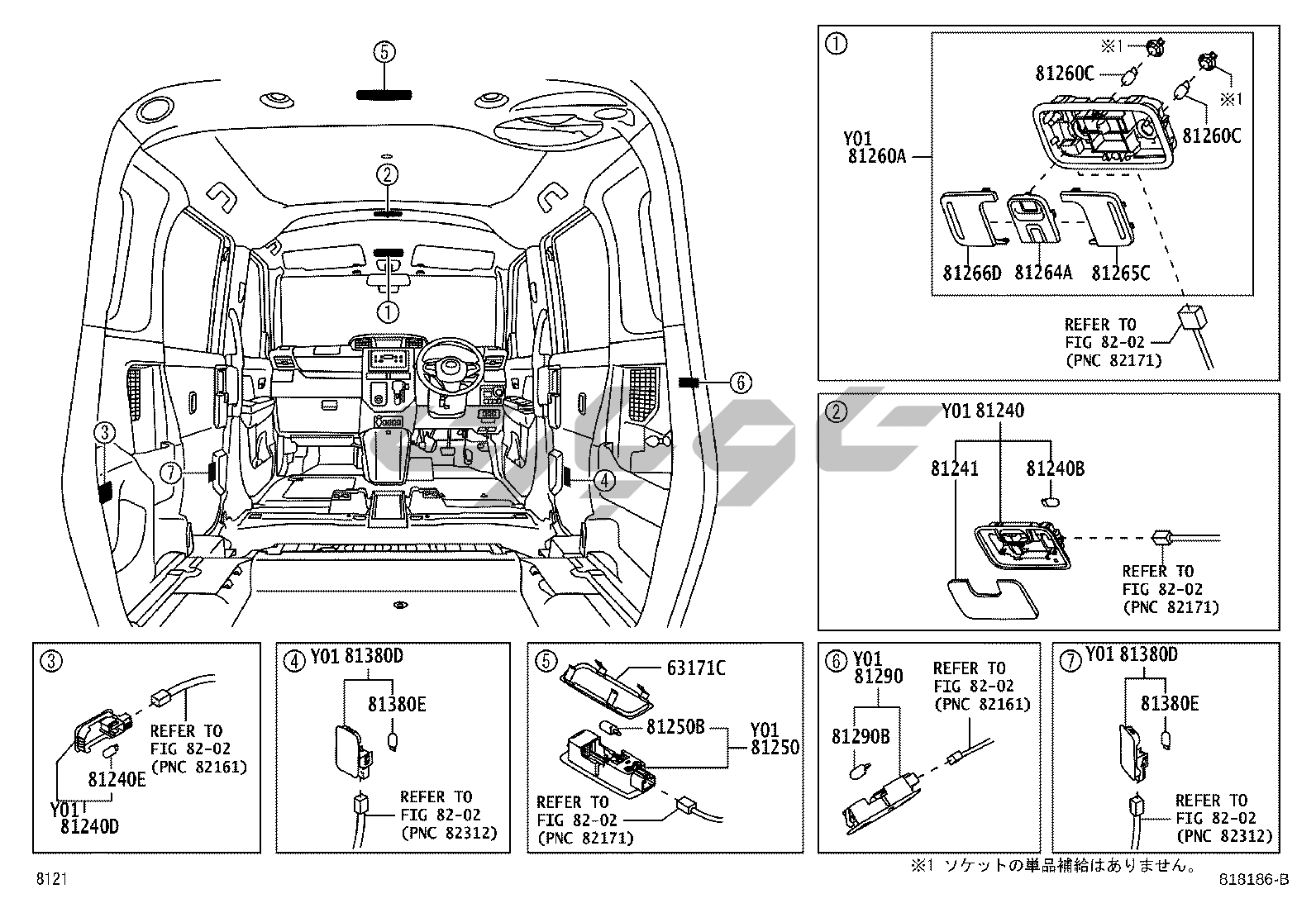 ⑤
②
①
⑥
③
⑦
④

①
※1
81260C
※1
81260C
Y01
81260A
81266D 81264A 81265C
REFER TO
FIG 82-02
(PNC 82171)

②
Y01 81240
81241
81240B
REFER TO
FIG 82-02
(PNC 82171)

③
REFER TO
FIG 82-02
(PNC 82161)
81240E
Y01
81240D

④ Y01 81380D
81380E
REFER TO
FIG 82-02
(PNC 82312)

⑤
63171C
81250B
Y01
81250
REFER TO
FIG 82-02
(PNC 82171)

⑥ Y01
81290
81290B
REFER TO
FIG 82-02
(PNC 82161)

⑦ Y01 81380D
81380E
REFER TO
FIG 82-02
(PNC 82312)

※1 ソケットの単品補給はありません。

8121
818186-B