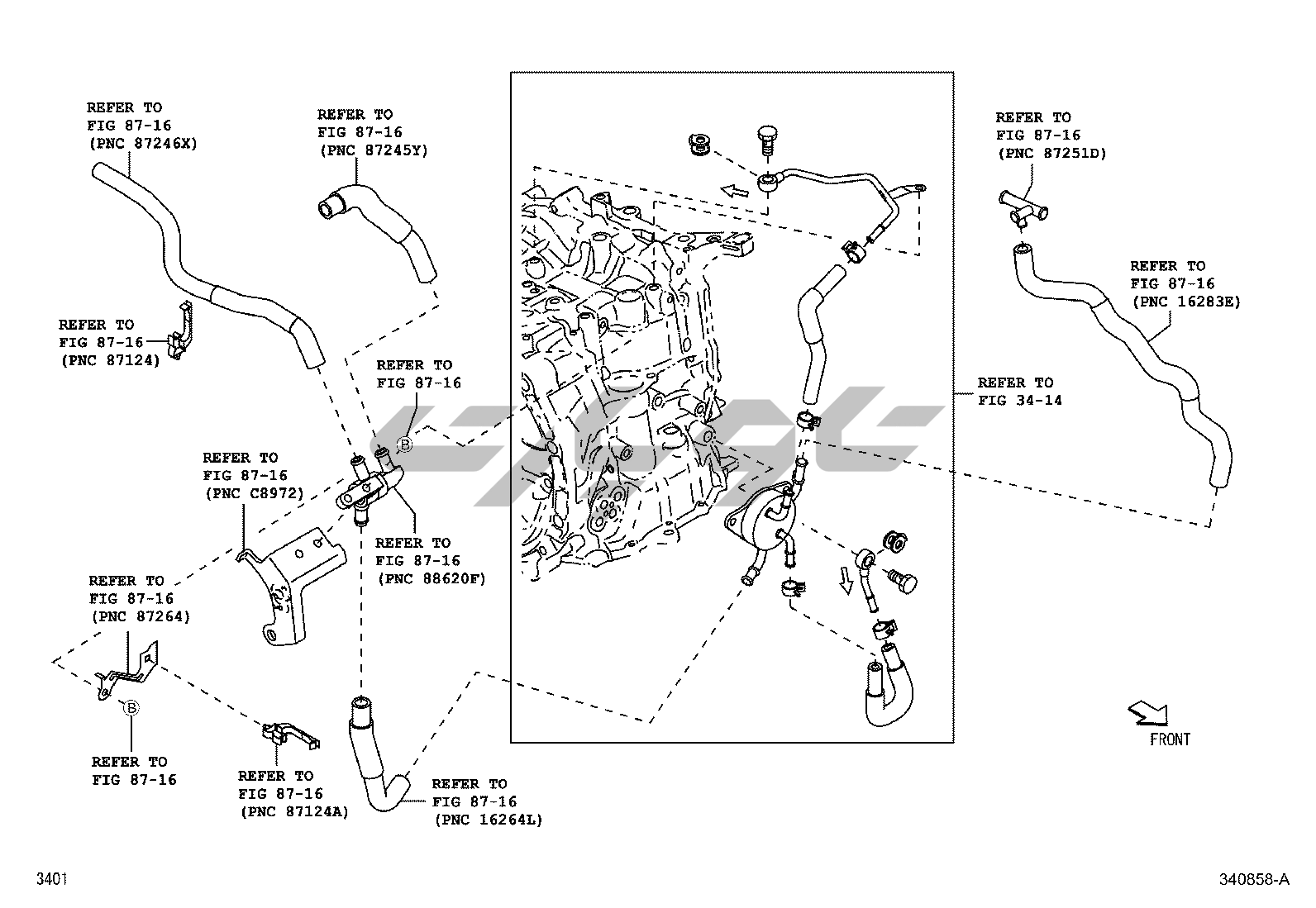 REFER TO
FIG 87-16
(PNC 87246X)

REFER TO
FIG 87-16
(PNC 87245Y)

REFER TO
FIG 87-16
(PNC 87251D)

REFER TO
FIG 87-16
(PNC 16283E)

REFER TO
FIG 87-16
(PNC 87124)

REFER TO
FIG 87-16

B

REFER TO
FIG 34-14

REFER TO
FIG 87-16
(PNC C8972)

REFER TO
FIG 87-16
(PNC 88620F)

REFER TO
FIG 87-16
(PNC 87264)

B

REFER TO
FIG 87-16

REFER TO
FIG 87-16
(PNC 87124A)

REFER TO
FIG 87-16
(PNC 16264L)

FRONT

3401

340858-A