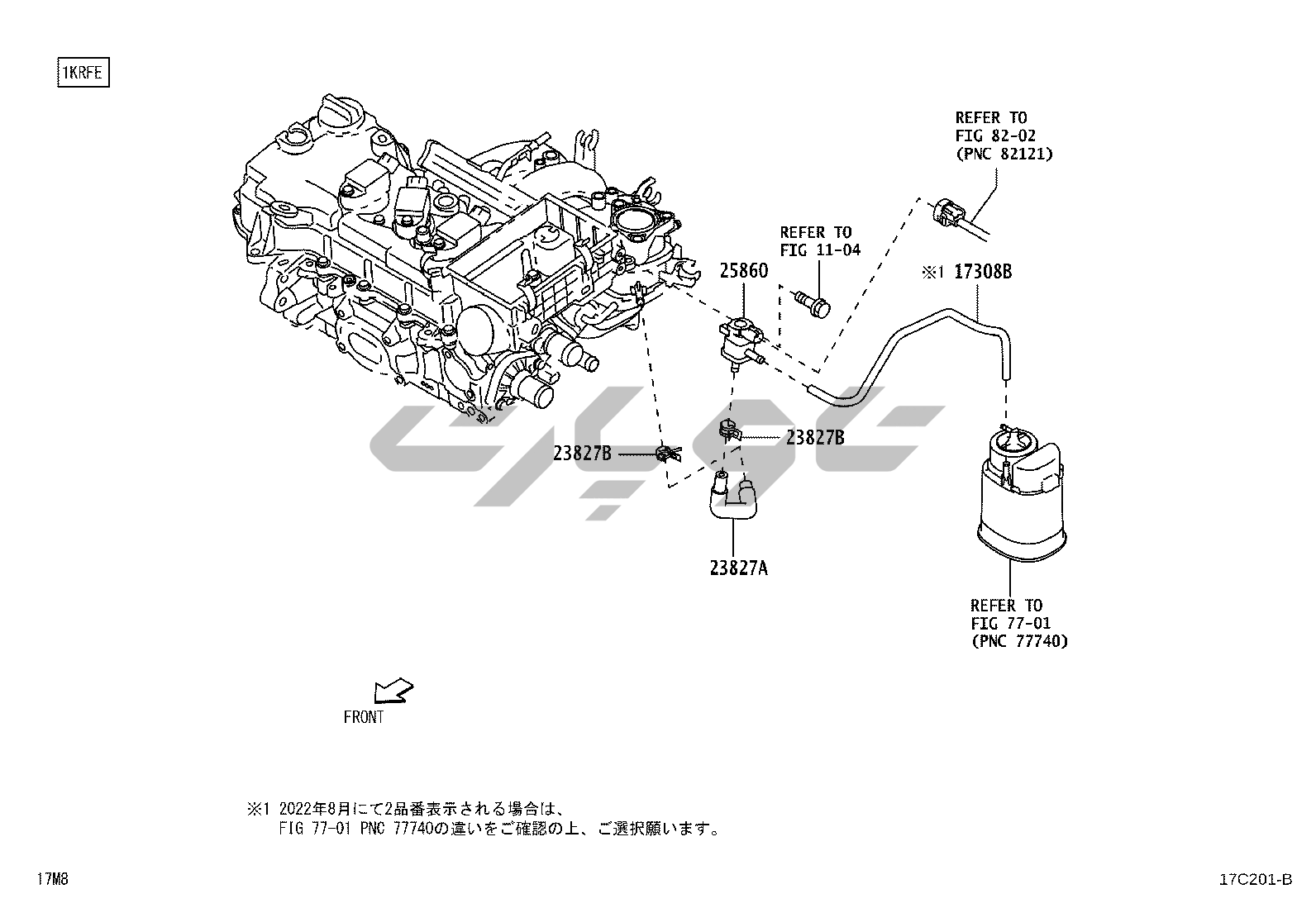 1KRFE

REFER TO
FIG 82-02
(PNC 82121)

REFER TO
FIG 11-04

25860

※1 17308B

23827B

23827B

23827A

REFER TO
FIG 77-01
(PNC 77740)

FRONT

※1 2022年8月にて2品番表示される場合は、
FIG 77-01 PNC 77740の違いをご確認の上、ご選択願います。

17M8

17C201-B