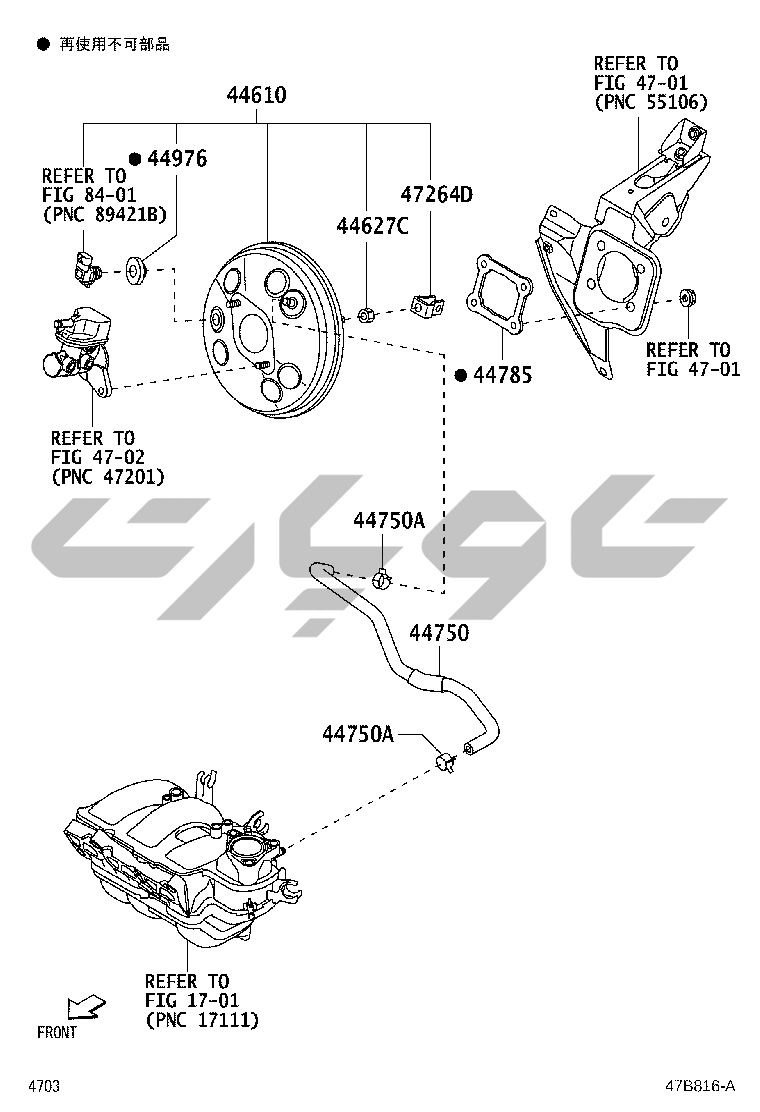 ● 再使用不可部品

44610

REFER TO
FIG 47-01
(PNC 55106)

● 44976

REFER TO
FIG 84-01
(PNC 89421B)

47264D

44627C

REFER TO
FIG 47-01

● 44785

REFER TO
FIG 47-02
(PNC 47201)

44750A

44750

44750A

REFER TO
FIG 17-01
(PNC 17111)

FRONT

4703

47B816-A