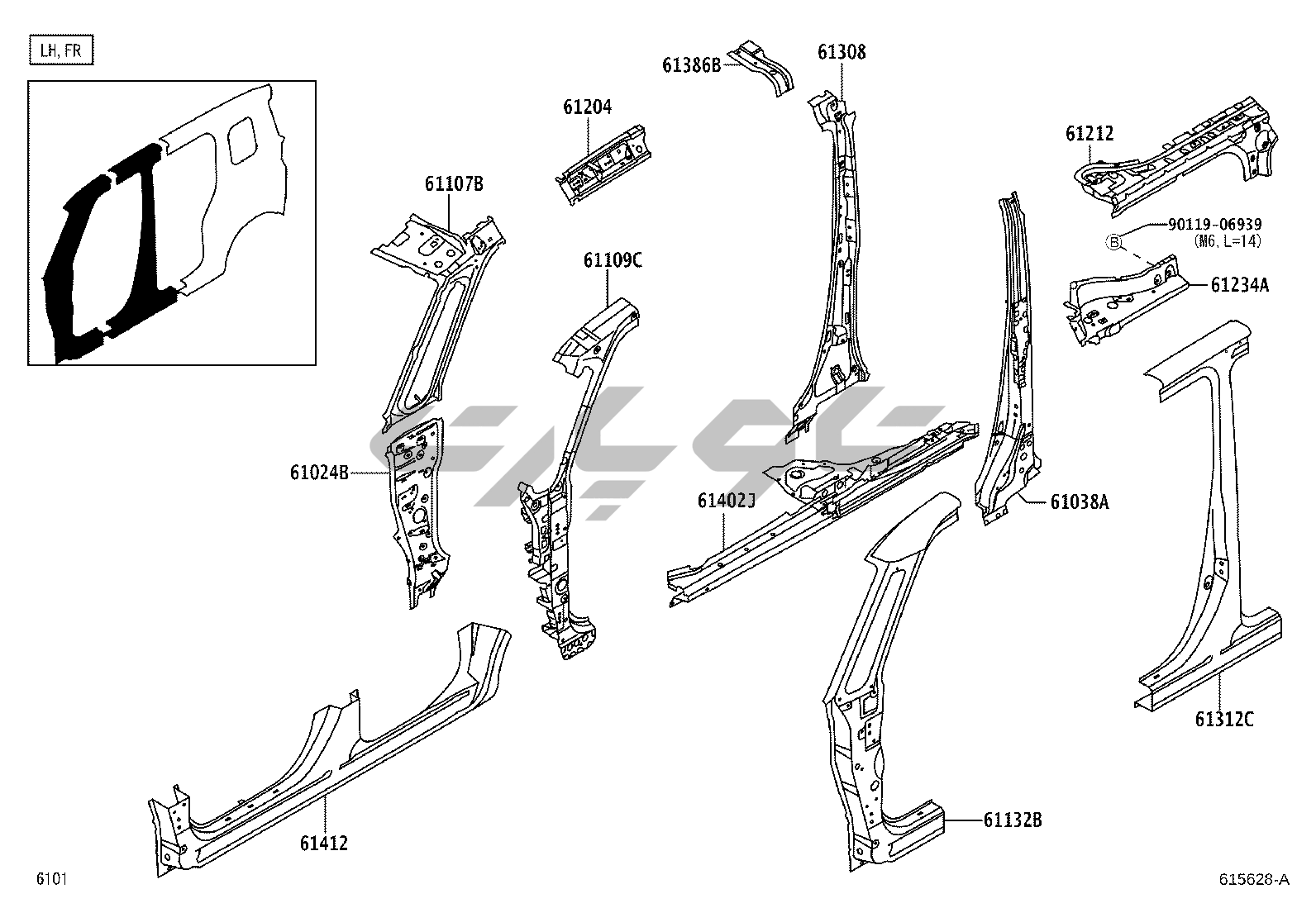 LH, FR

61386B
61308
61204
61212
61107B
90119-06939
(M6, L=14)
B
61109C
61234A
61024B
61402J
61038A
61312C
61412
61132B
6101
615628-A