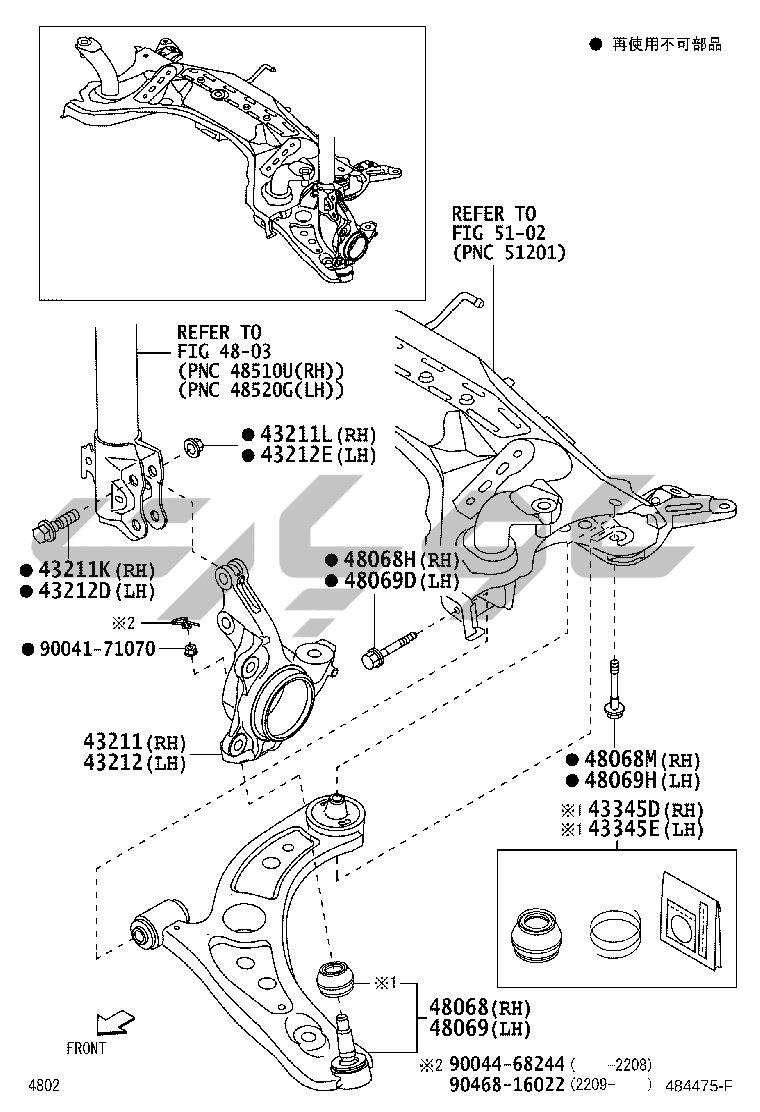 ● 再使用不可部品

REFER TO FIG 51-02 (PNC 51201)

REFER TO FIG 48-03 (PNC 48510U(RH)) (PNC 48520G(LH))

● 43211L(RH)
● 43212E(LH)

● 43211K(RH)
● 43212D(LH)

● 48068H(RH)
● 48069D(LH)

※2

● 90041-71070

43211(RH)
43212(LH)

● 48068M(RH)
● 48069H(LH)

※1 43345D(RH)
※1 43345E(LH)

※1

48068(RH)
48069(LH)

※2 90044-68244 ( -2208)
90468-16022 (2209- )

FRONT

4802

484475-F