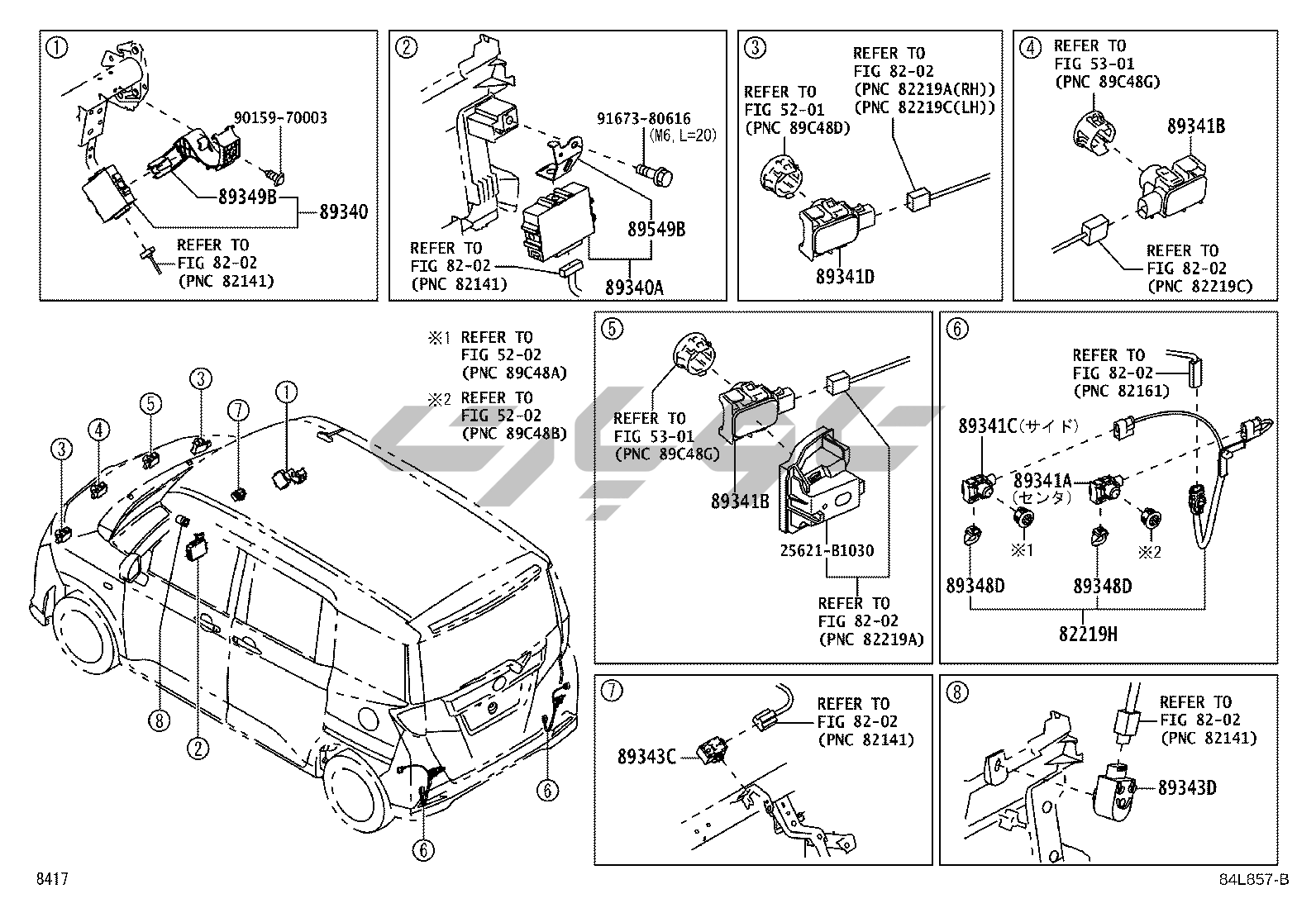 ①
90159-70003
89349B
89340
REFER TO
FIG 82-02
(PNC 82141)

②
91673-80616
(M6, L=20)
89549B
REFER TO
FIG 82-02
(PNC 82141)
89340A

③
REFER TO
FIG 82-02
(PNC 82219A(RH))
(PNC 82219C(LH))
REFER TO
FIG 52-01
(PNC 89C48D)
89341D

④
REFER TO
FIG 53-01
(PNC 89C48G)
89341B
REFER TO
FIG 82-02
(PNC 82219C)

※1 REFER TO
FIG 52-02
(PNC 89C48A)
※2 REFER TO
FIG 52-02
(PNC 89C48B)

③ ④ ⑤ ③ ⑦ ① ⑧ ② ⑥ ⑥

⑤
REFER TO
FIG 53-01
(PNC 89C48G)
89341B
25621-B1030
REFER TO
FIG 82-02
(PNC 82219A)

⑥
REFER TO
FIG 82-02
(PNC 82161)
89341C(サイド)
89341A
(センタ)
※1
※2
89348D
89348D
82219H

⑦
REFER TO
FIG 82-02
(PNC 82141)
89343C

⑧
REFER TO
FIG 82-02
(PNC 82141)
89343D

8417
84L857-B