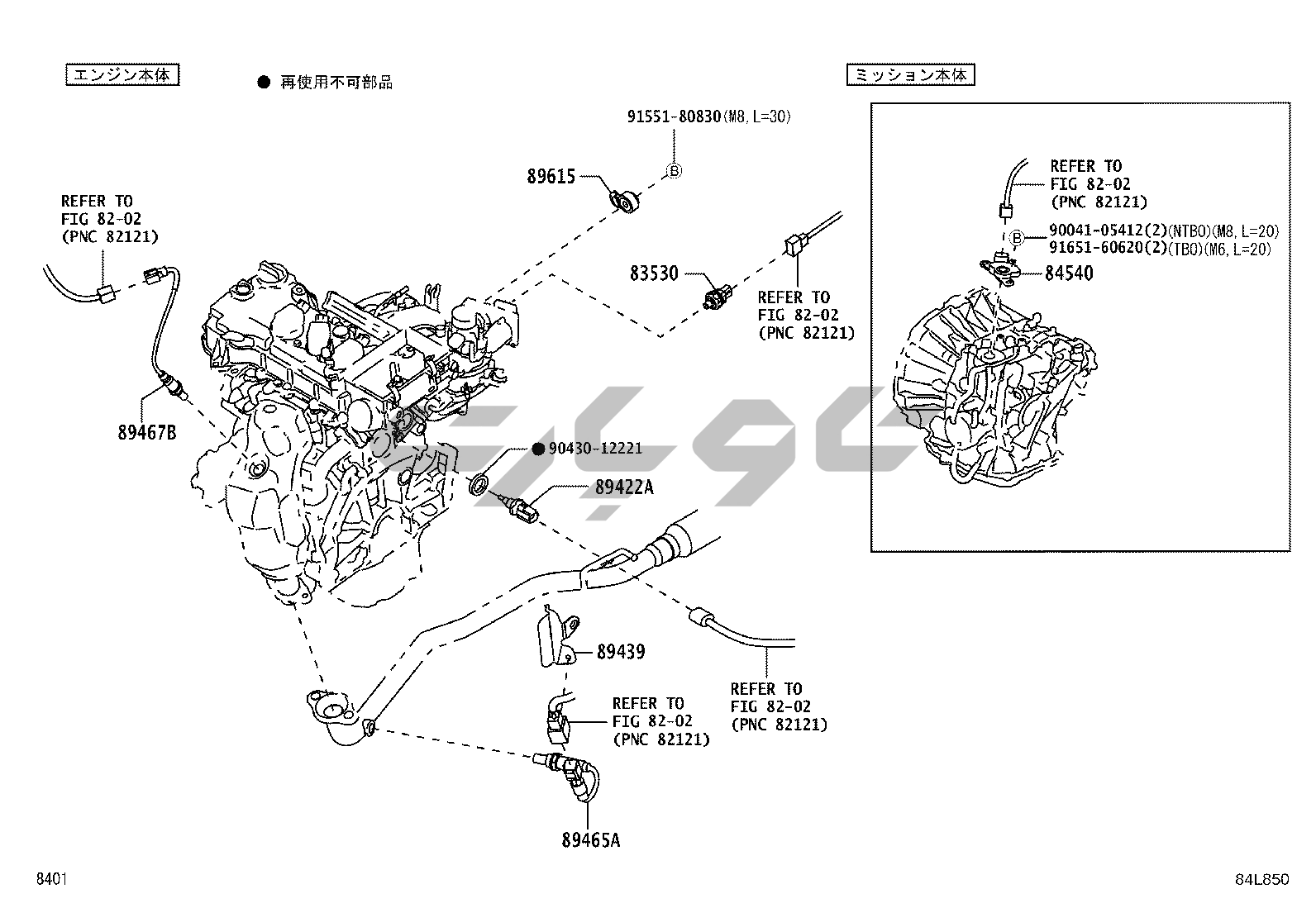 エンジン本体

● 再使用不可部品

ミッション本体

91551-80830(M8, L=30)

Ⓑ

89615

REFER TO FIG 82-02 (PNC 82121)

83530

REFER TO FIG 82-02 (PNC 82121)

89467B

● 90430-12221

89422A

89439

REFER TO FIG 82-02 (PNC 82121)

REFER TO FIG 82-02 (PNC 82121)

89465A

REFER TO FIG 82-02 (PNC 82121)

Ⓑ 90041-05412(2)(NTBO)(M8, L=20)
91651-60620(2)(TBO)(M6, L=20)

84540

8401

84L850