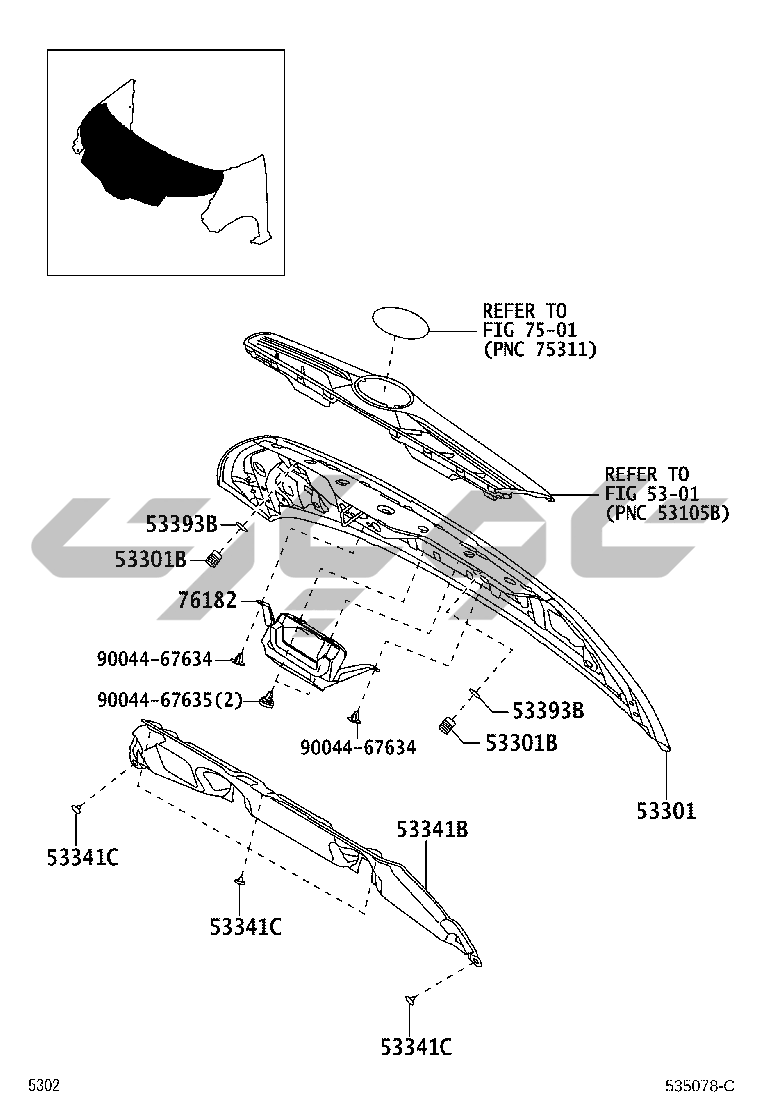 REFER TO
FIG 75-01
(PNC 75311)

REFER TO
FIG 53-01
(PNC 53105B)

53393B
53301B
76182
90044-67634
90044-67635(2)
90044-67634
53393B
53301B
53301
53341B
53341C
53341C
53341C

5302
535078-C