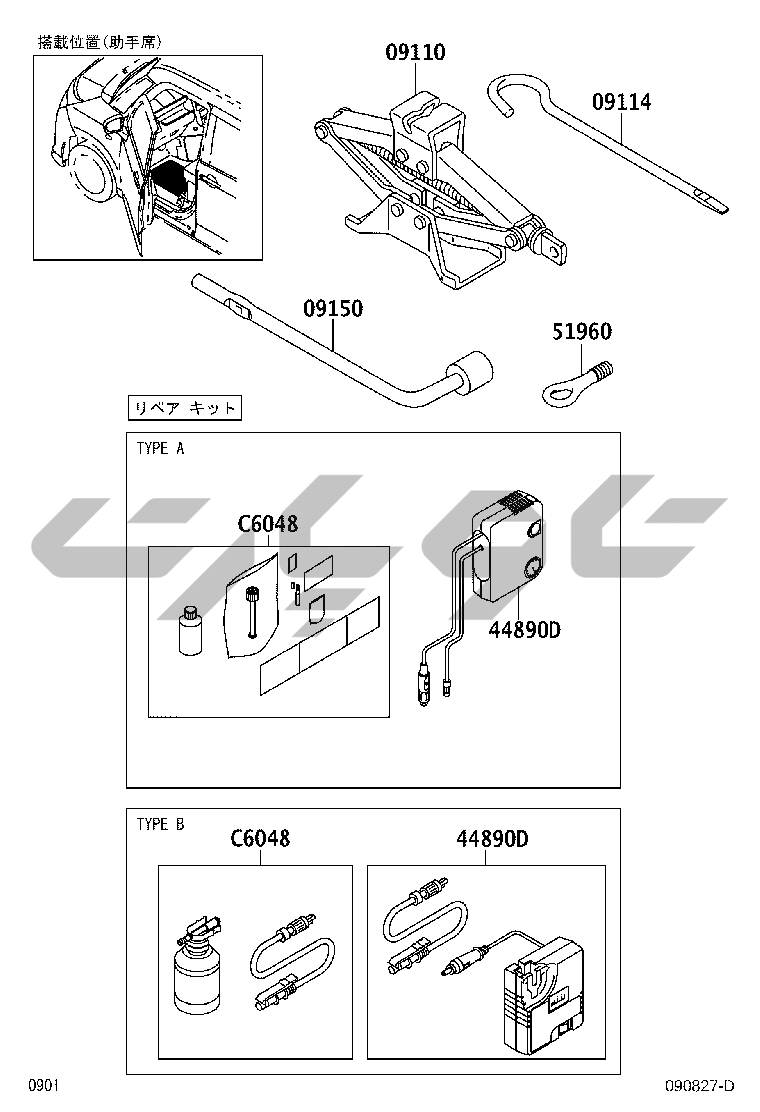 搭載位置(助手席)

09110

09114

09150

51960

リペア キット

TYPE A

C6048

44890D

TYPE B

C6048

44890D

0901

090827-D